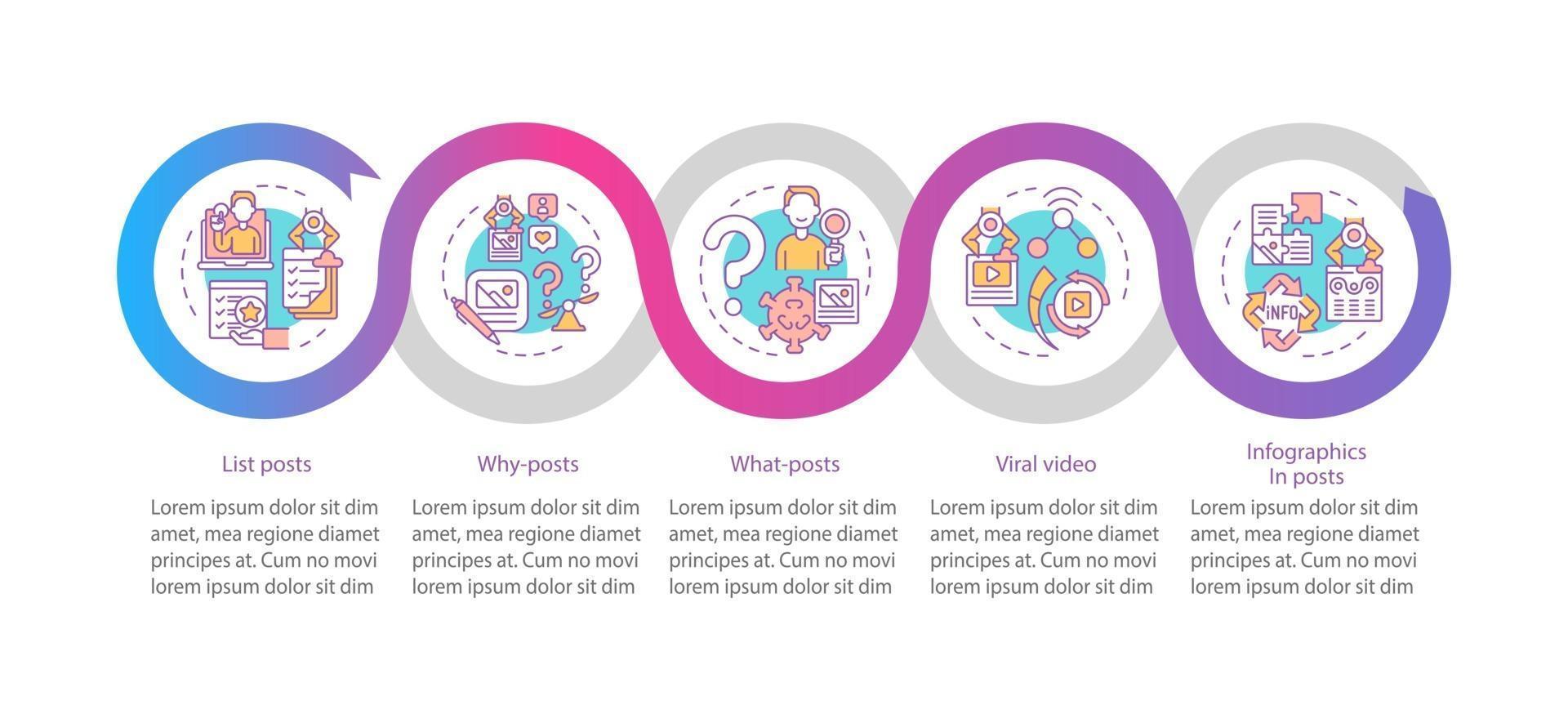 iNFO

List posts

Lorem ipsum dolor sit dim amet, mea regione diamet principes at. Cum no movi lorem ipsum dolor sit dim

Why-posts

Lorem ipsum dolor sit dim amet, mea regione diamet principes at. Cum no movi lorem ipsum dolor sit dim

What-posts

Lorem ipsum dolor sit dim amet, mea regione diamet principes at. Cum no movi lorem ipsum dolor sit dim

Viral video

Lorem ipsum dolor sit dim amet, mea regione diamet principes at. Cum no movi lorem ipsum dolor sit dim

Infographics In posts

Lorem ipsum dolor sit dim amet, mea regione diamet principes at. Cum no movi lorem ipsum dolor sit dim