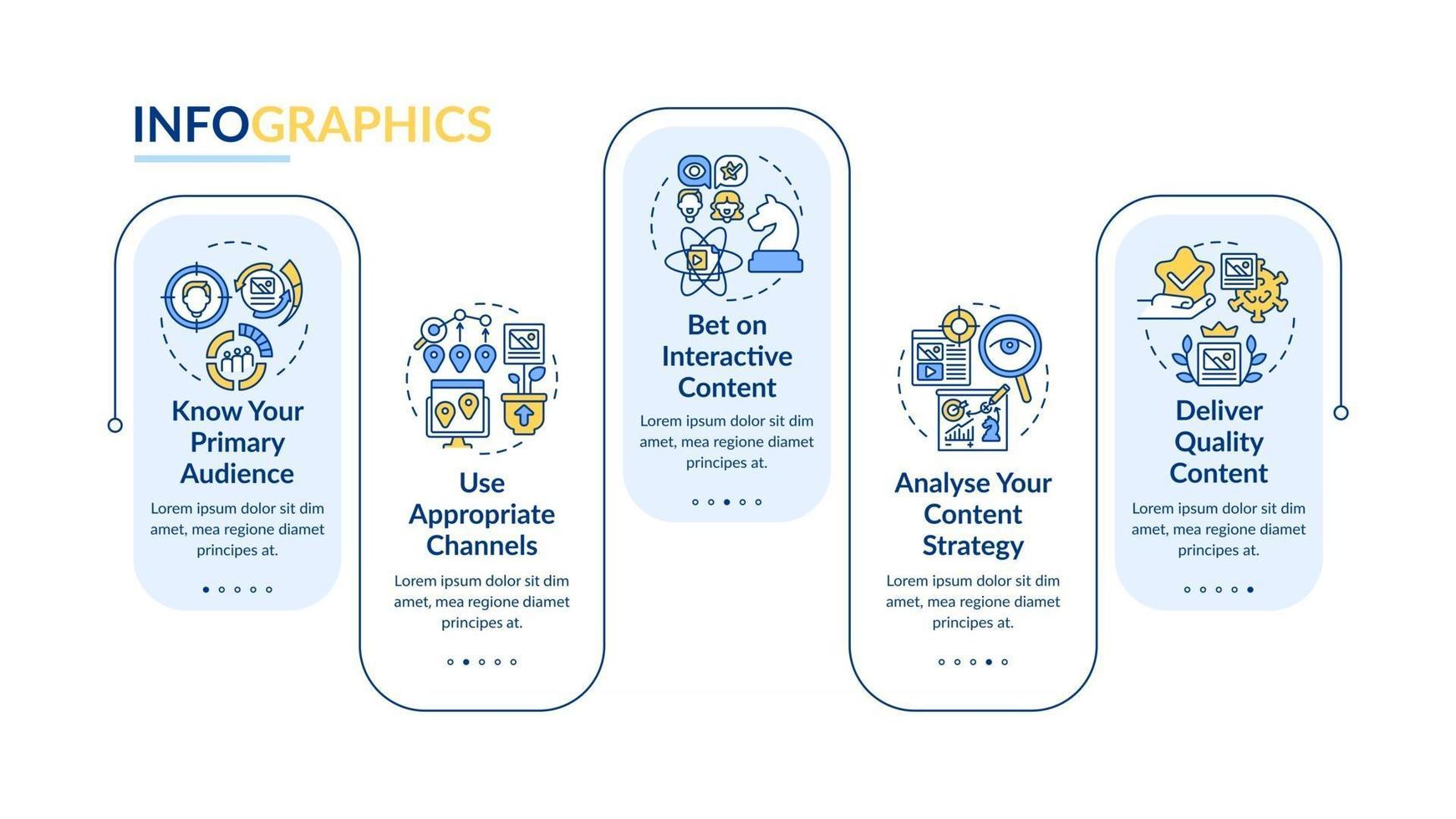 INFOGRAPHICS

Know Your Primary Audience

Lorem ipsum dolor sit dim amet, mea regione diamet principes at.

Use Appropriate Channels

Lorem ipsum dolor sit dim amet, mea regione diamet principes at.

Bet on Interactive Content

Lorem ipsum dolor sit dim amet, mea regione diamet principes at.

Analyse Your Content Strategy

Lorem ipsum dolor sit dim amet, mea regione diamet principes at.

Deliver Quality Content

Lorem ipsum dolor sit dim amet, mea regione diamet principes at.