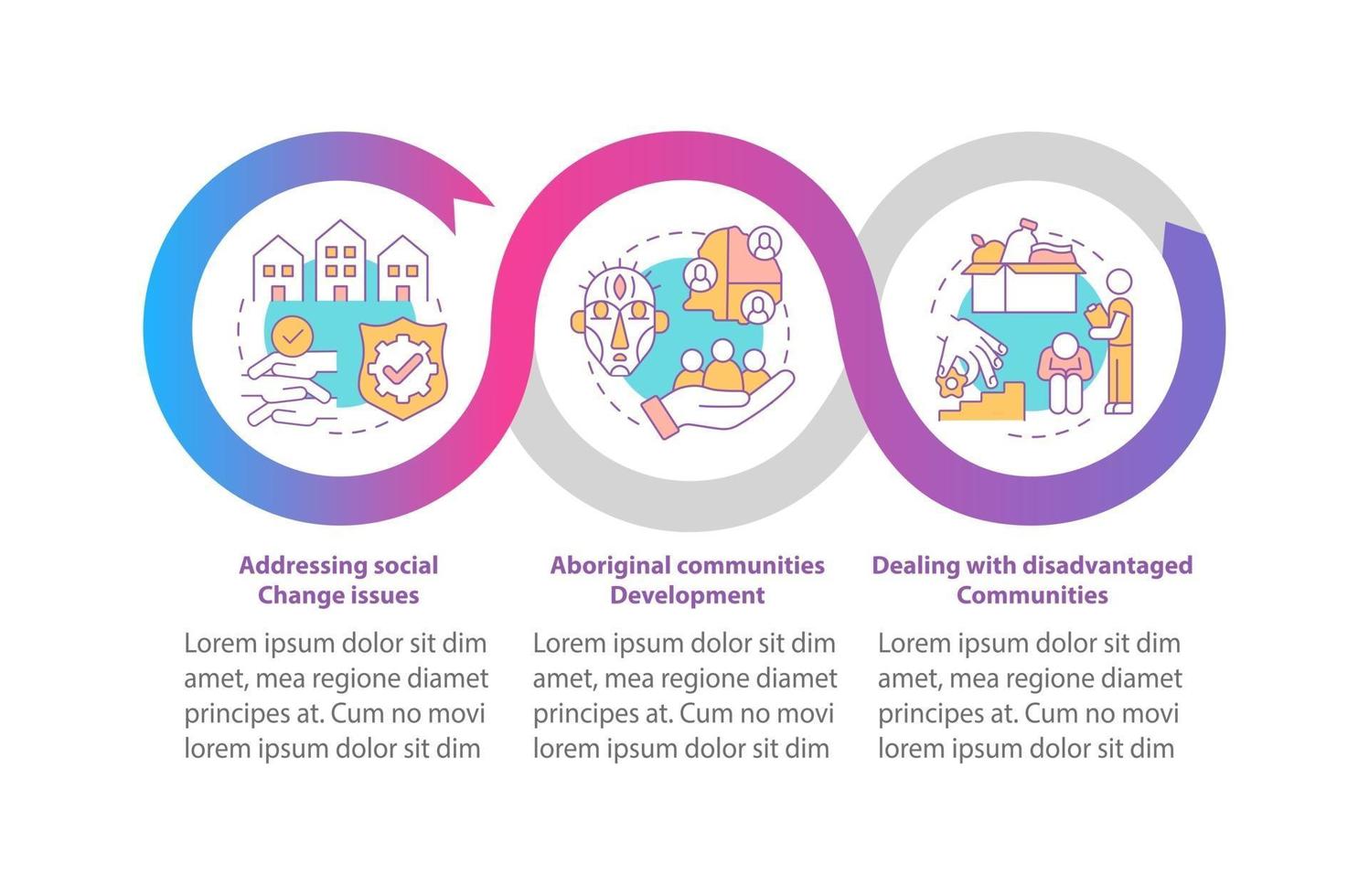 Addressing social Change issues

Lorem ipsum dolor sit dim amet, mea regione diamet principes at. Cum no movi lorem ipsum dolor sit dim

Aboriginal communities Development

Lorem ipsum dolor sit dim amet, mea regione diamet principes at. Cum no movi lorem ipsum dolor sit dim

Dealing with disadvantaged Communities

Lorem ipsum dolor sit dim amet, mea regione diamet principes at. Cum no movi lorem ipsum dolor sit dim