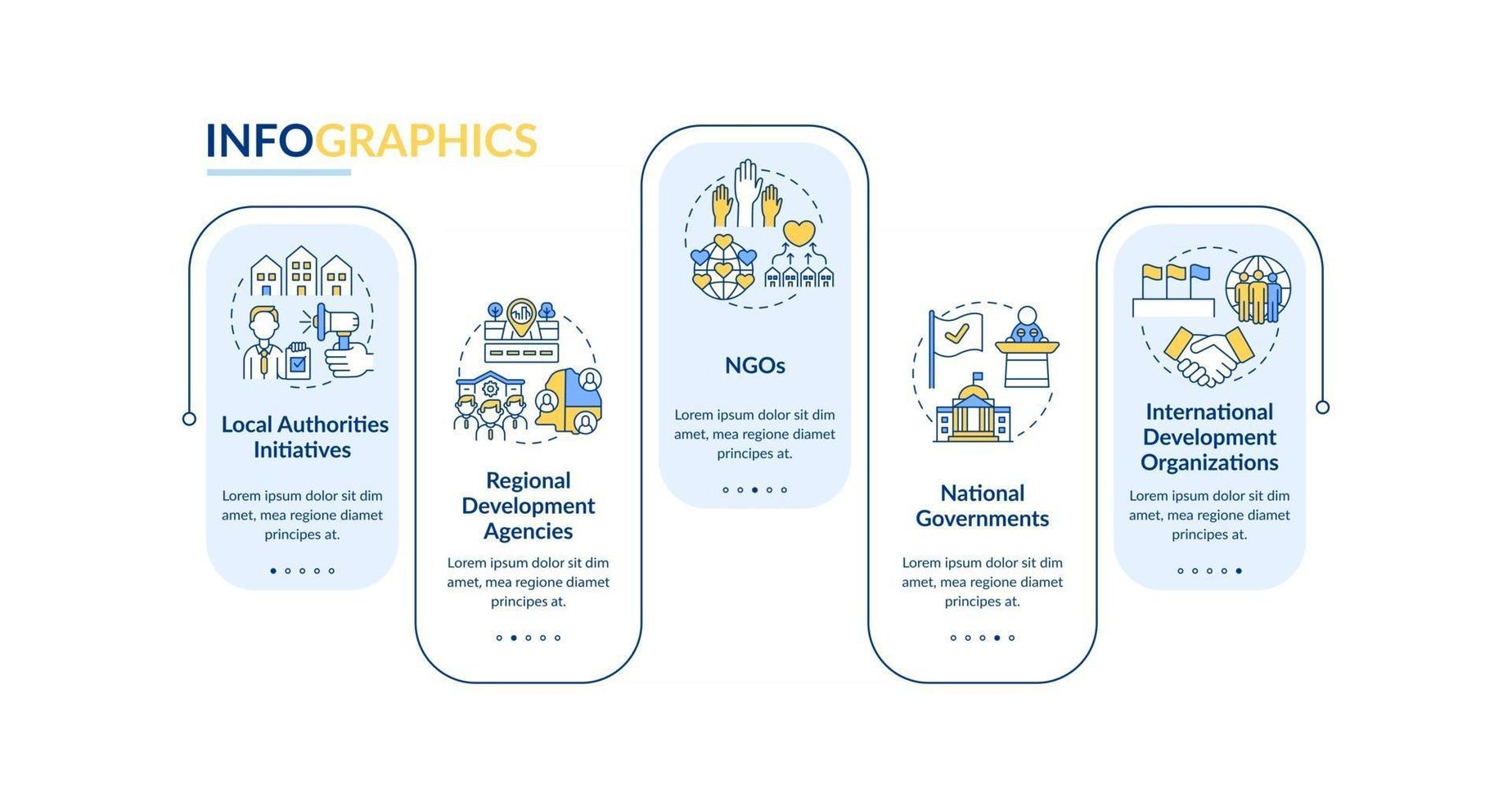 INFOGRAPHICS

Local Authorities Initiatives

Lorem ipsum dolor sit dim amet, mea regione diamet principes at.

Regional Development Agencies

Lorem ipsum dolor sit dim amet, mea regione diamet principes at.

NGOs

Lorem ipsum dolor sit dim amet, mea regione diamet principes at.

National Governments

Lorem ipsum dolor sit dim amet, mea regione diamet principes at.

International Development Organizations

Lorem ipsum dolor sit dim amet, mea regione diamet principes at.