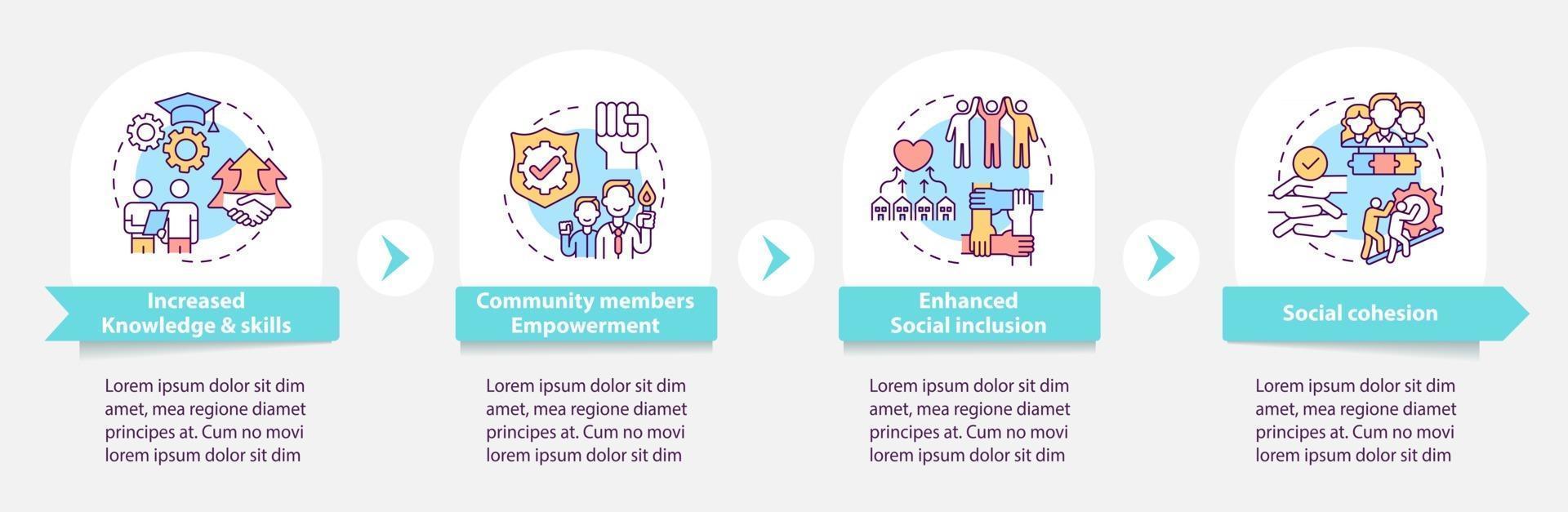 Increased
Knowledge & skills

Lorem ipsum dolor sit dim amet, mea regione diamet principes at. Cum no movi lorem ipsum dolor sit dim

Community members
Empowerment

Lorem ipsum dolor sit dim amet, mea regione diamet principes at. Cum no movi lorem ipsum dolor sit dim

Enhanced
Social inclusion

Lorem ipsum dolor sit dim amet, mea regione diamet principes at. Cum no movi lorem ipsum dolor sit dim

Social cohesion

Lorem ipsum dolor sit dim amet, mea regione diamet principes at. Cum no movi lorem ipsum dolor sit dim