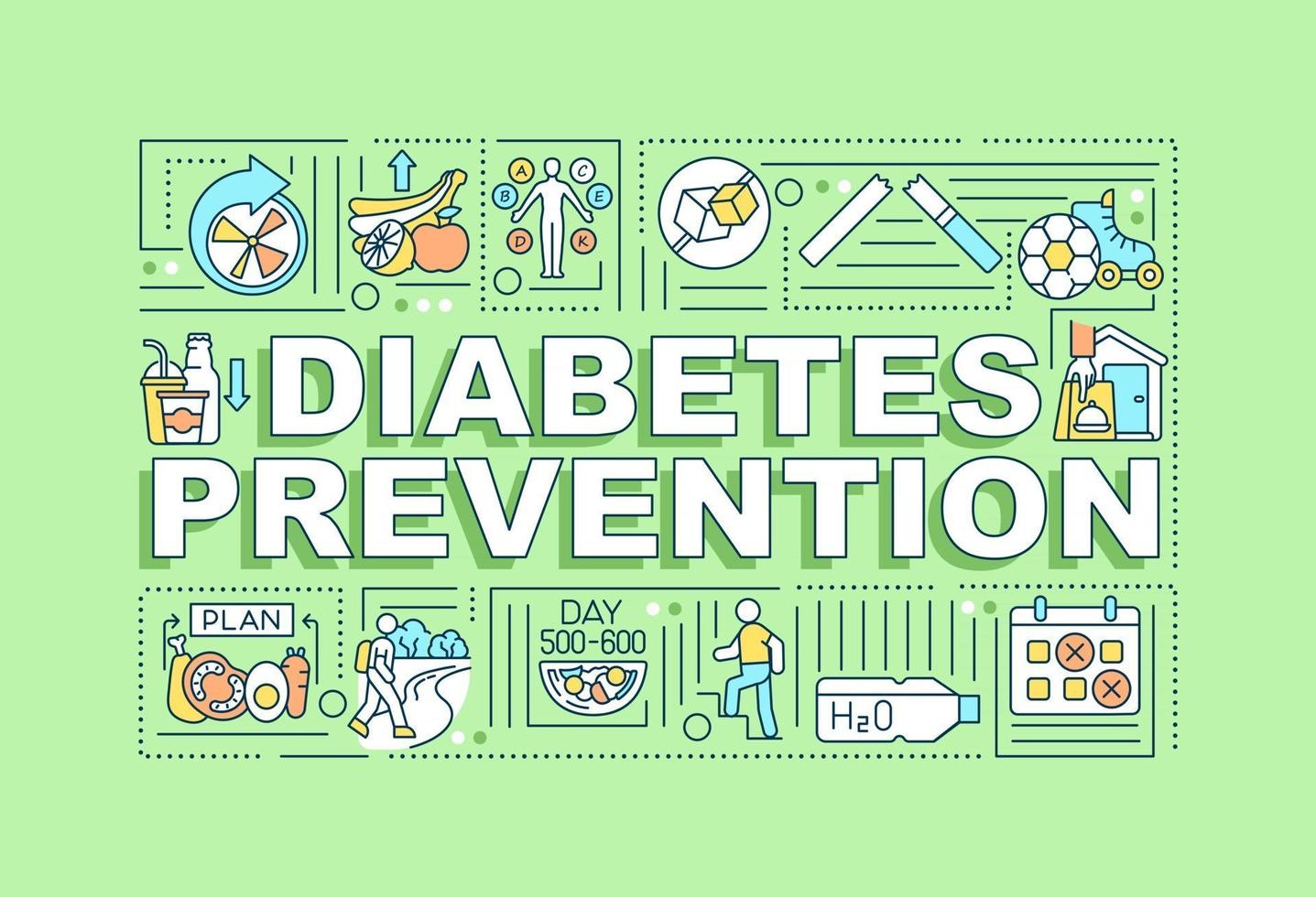 A C
B E
D K

DIABETES
PREVENTION

PLAN

DAY
500-600

$H_2O$