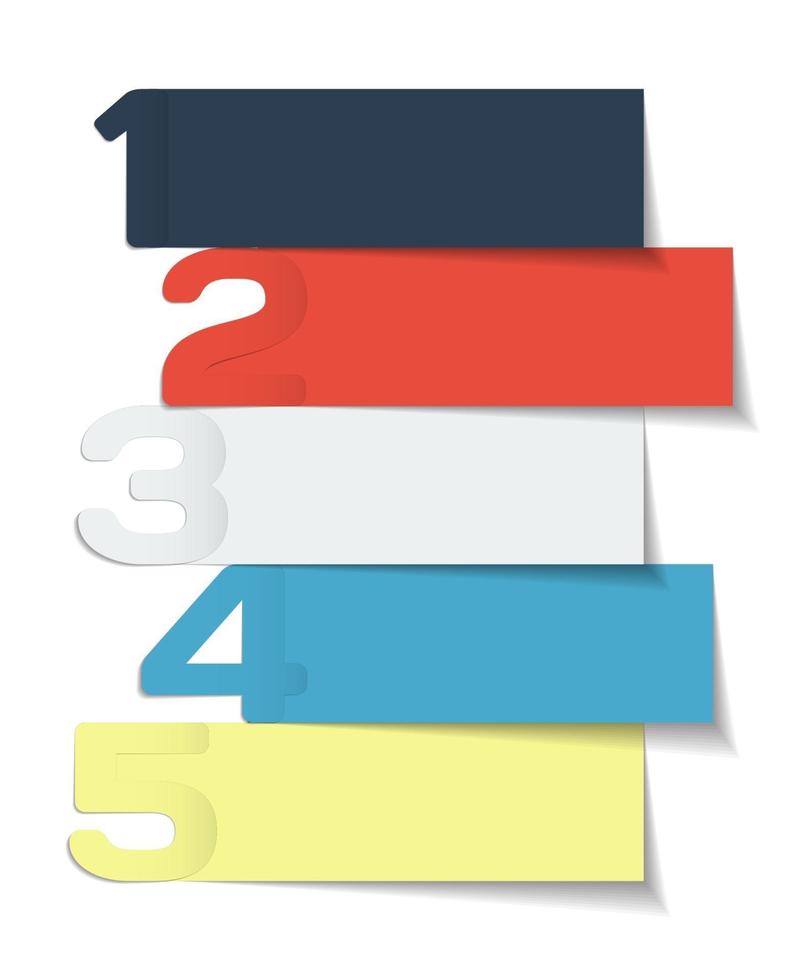 1

2

3

4

5