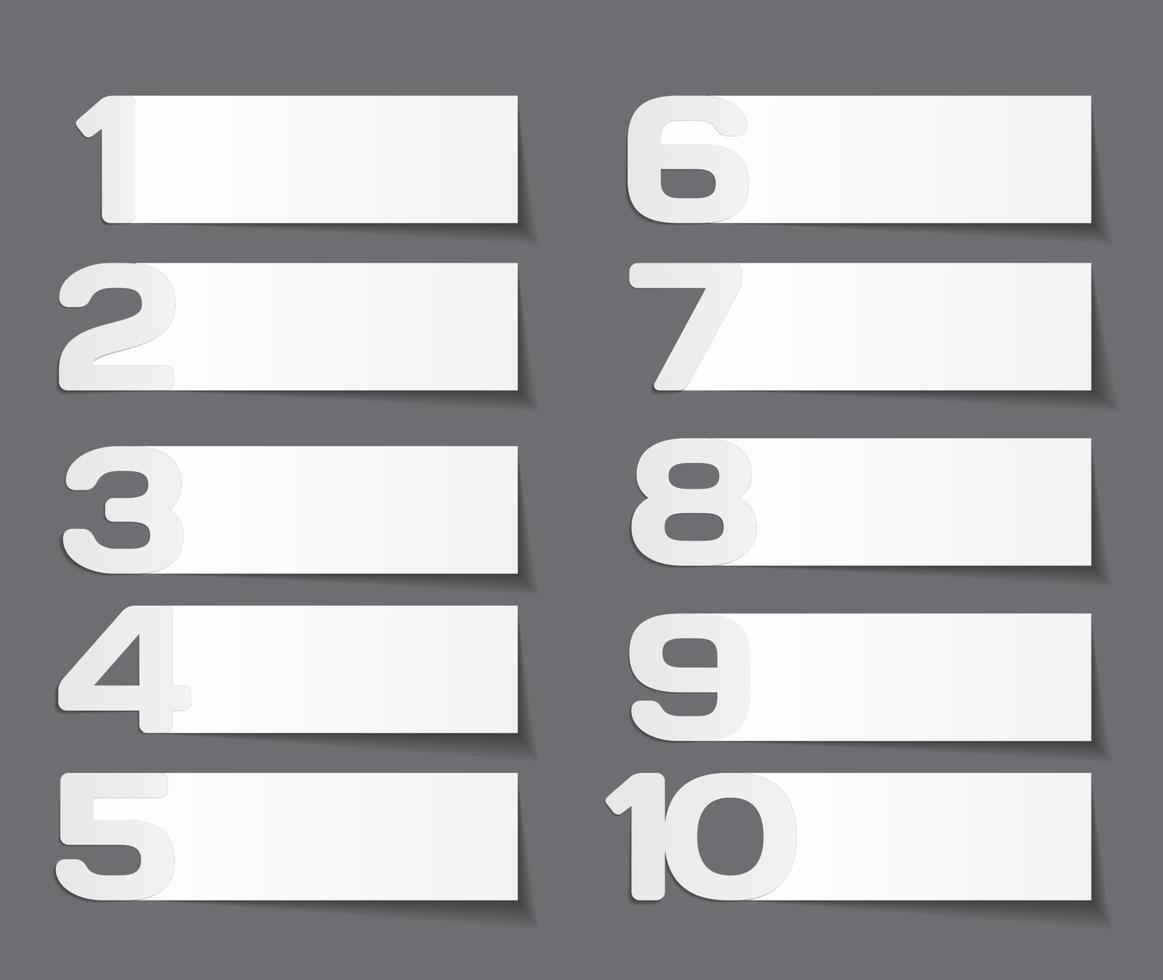 1
2
3
4
5
6
7
8
9
10