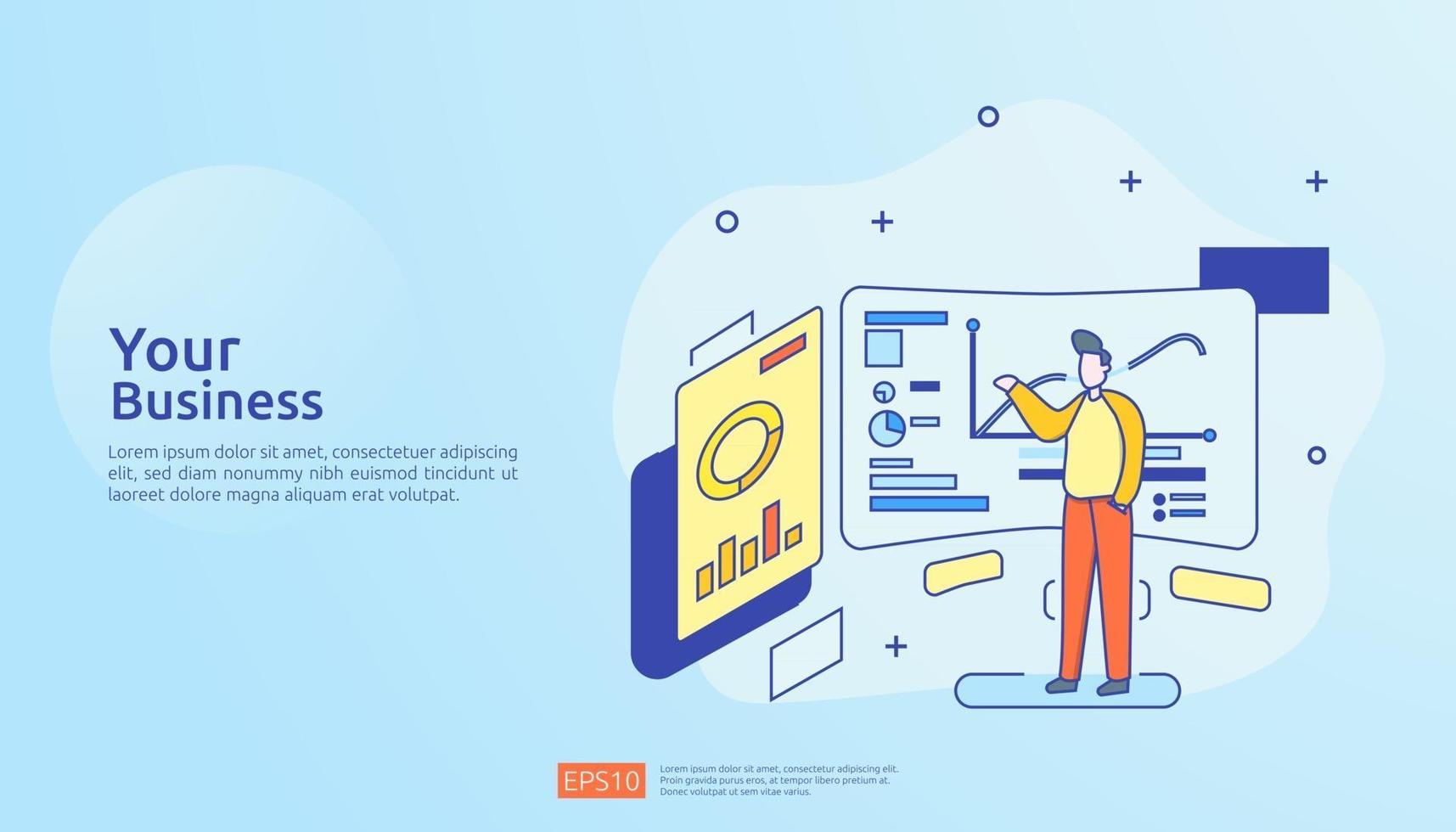 Your Business

Lorem ipsum dolor sit amet, consectetuer adipiscing elit, sed diam nonummy nibh euismod tincidunt ut laoreet dolore magna aliquam erat volutpat.

EPS10

Lorem ipsum dolor sit amet, consectetur adipiscing elit.
Proin gravida purus eros, at tempor libero pretium at.
Donec volutpat ut sem vitae varius.