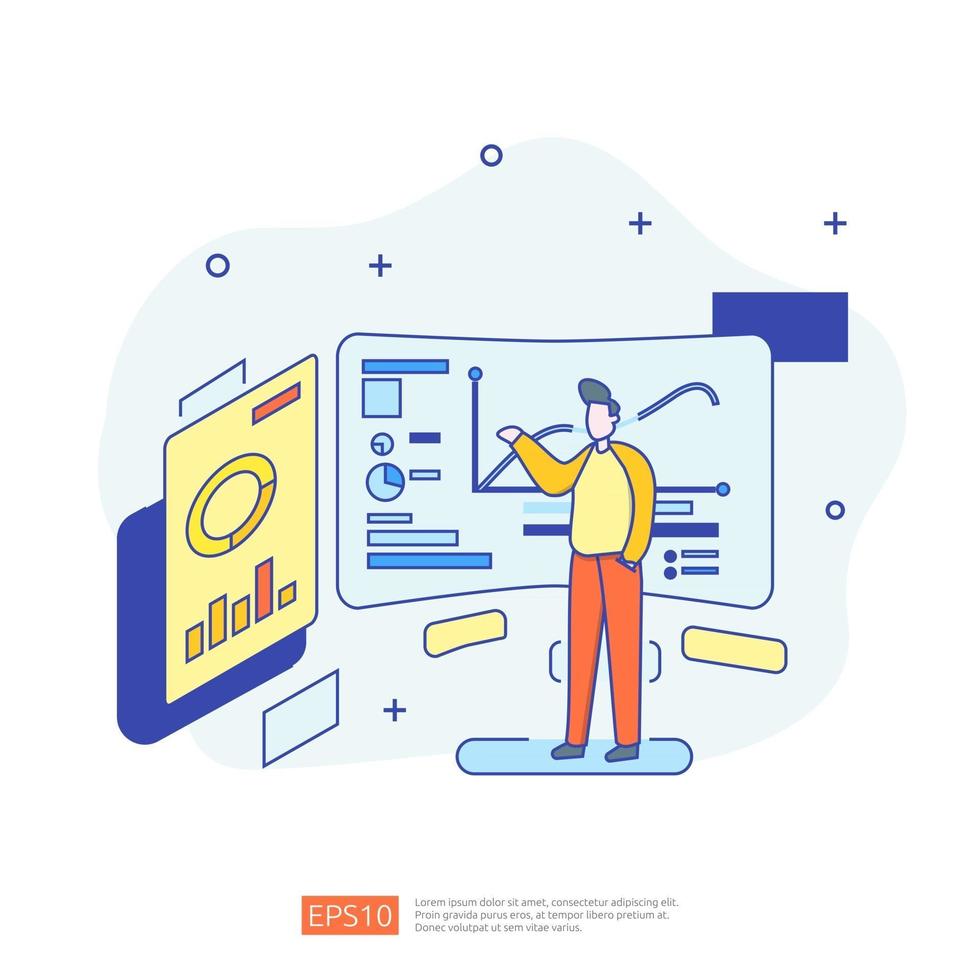 EPS10

Lorem ipsum dolor sit amet, consectetur adipiscing elit. Proin gravida purus eros, at tempor libero pretium at. Donec volutpat ut sem vitae varius.