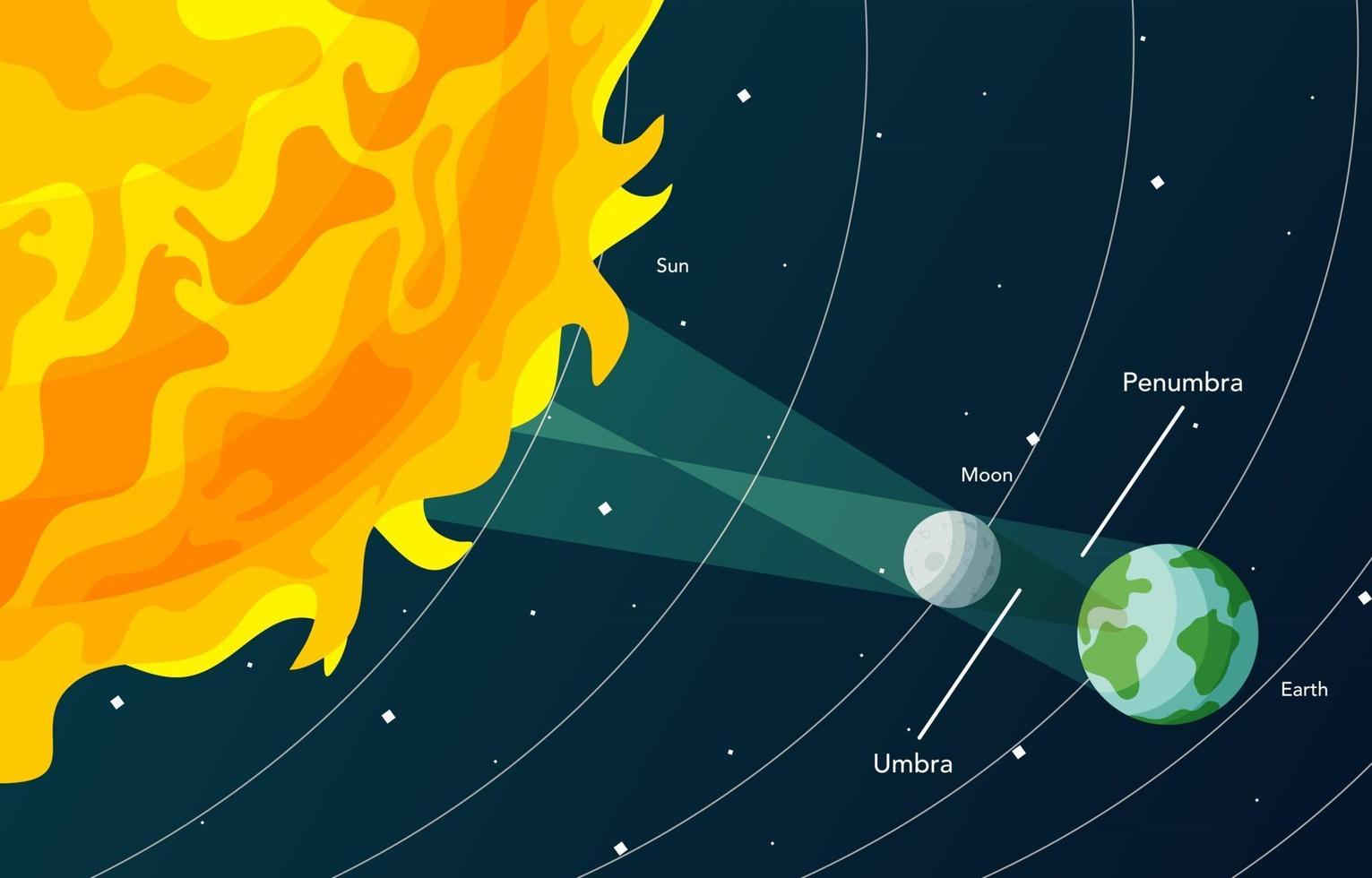 Sun

Penumbra

Moon

Earth

Umbra