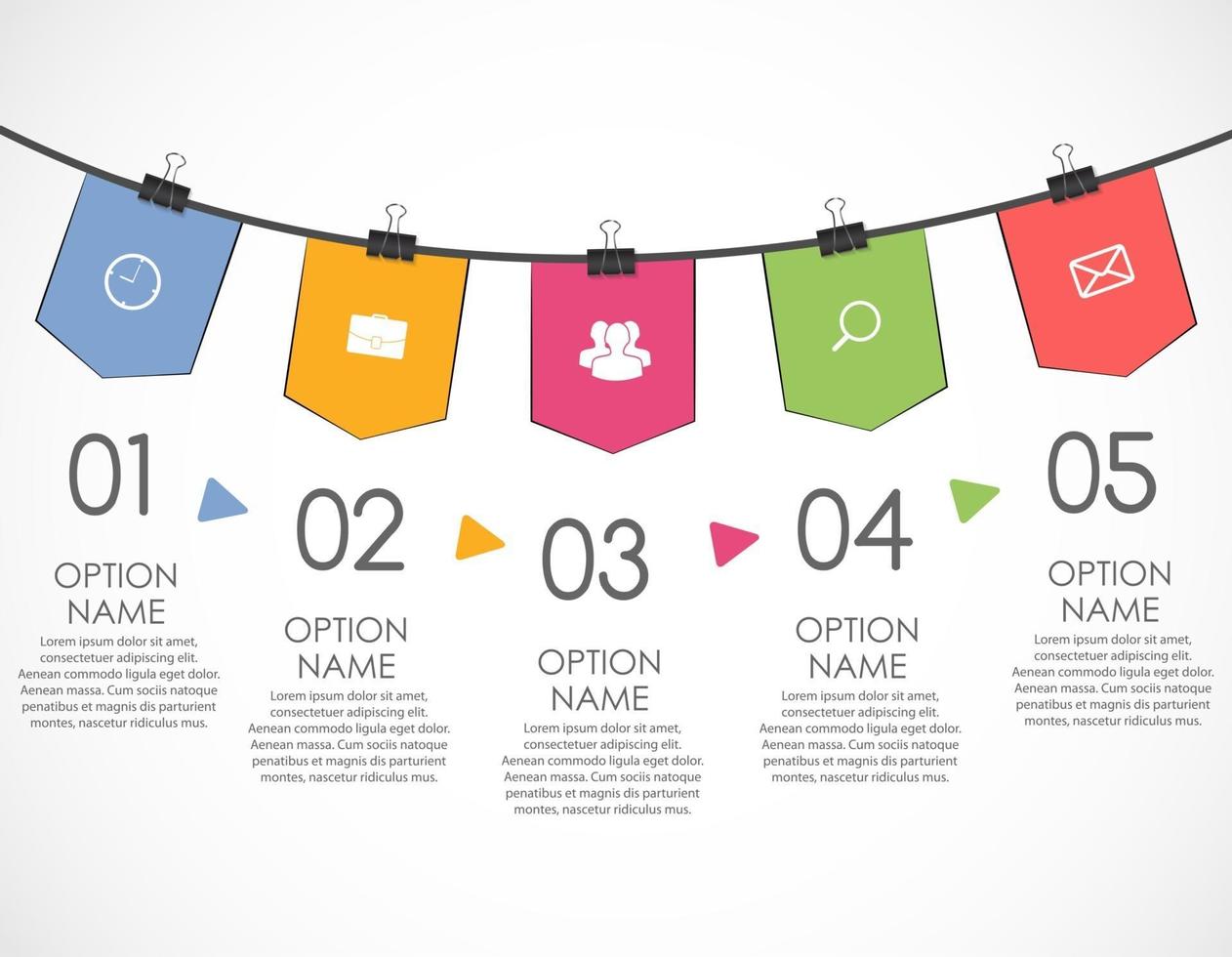 01

OPTION NAME

Lorem ipsum dolor sit amet, consectetuer adipiscing elit. Aenean commodo ligula eget dolor. Aenean massa. Cum sociis natoque penatibus et magnis dis parturient montes, nascetur ridiculus mus.

02

OPTION NAME

Lorem ipsum dolor sit amet, consectetuer adipiscing elit. Aenean commodo ligula eget dolor. Aenean massa. Cum sociis natoque penatibus et magnis dis parturient montes, nascetur ridiculus mus.

03

OPTION NAME

Lorem ipsum dolor sit amet, consectetuer adipiscing elit. Aenean commodo ligula eget dolor. Aenean massa. Cum sociis natoque penatibus et magnis dis parturient montes, nascetur ridiculus mus.

04

OPTION NAME

Lorem ipsum dolor sit amet, consectetuer adipiscing elit. Aenean commodo ligula eget dolor. Aenean massa. Cum sociis natoque penatibus et magnis dis parturient montes, nascetur ridiculus mus.

05

OPTION NAME

Lorem ipsum dolor sit amet, consectetuer adipiscing elit. Aenean commodo ligula eget dolor. Aenean massa. Cum sociis natoque penatibus et magnis dis parturient montes, nascetur ridiculus mus.