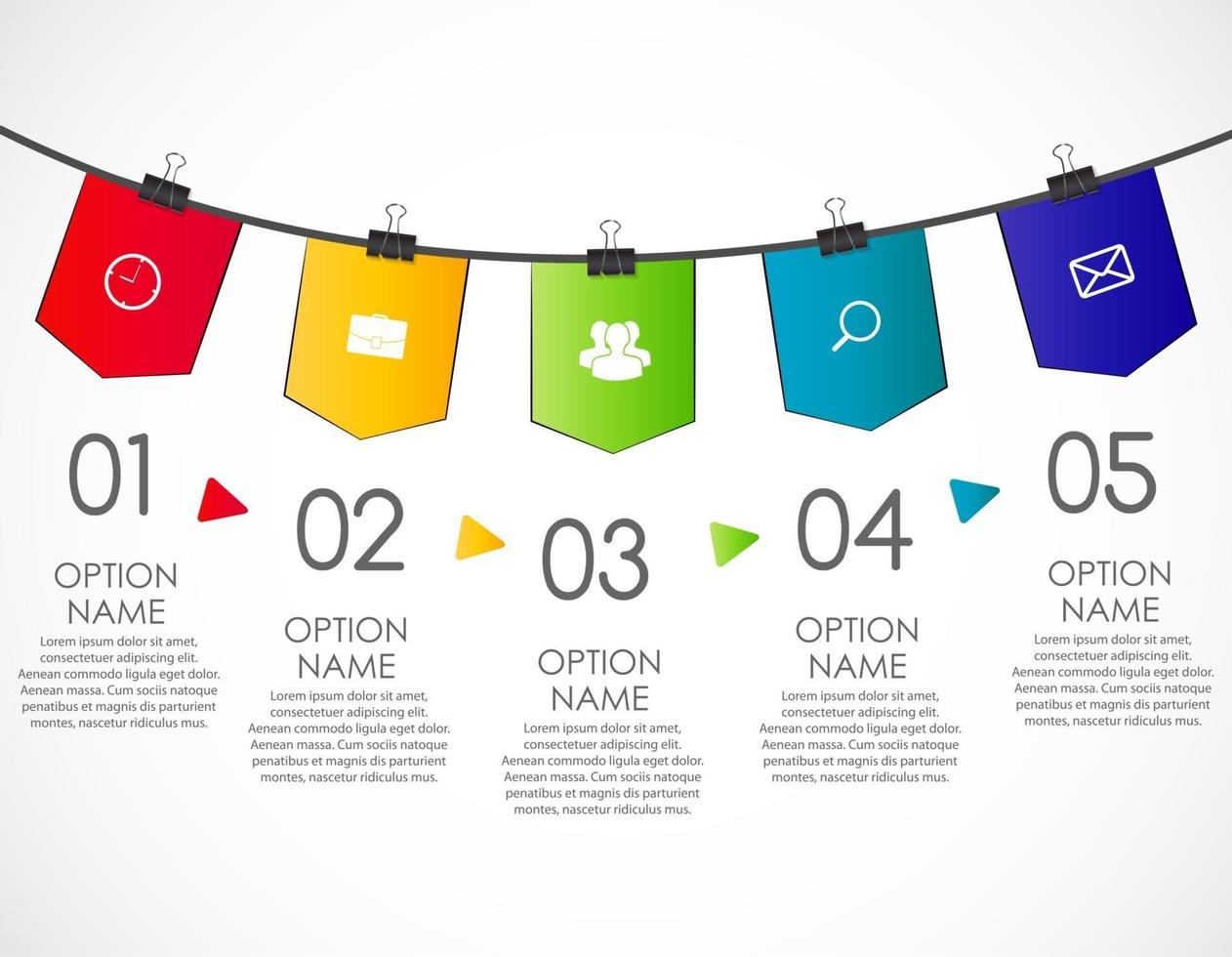 01

OPTION NAME

Lorem ipsum dolor sit amet, consectetuer adipiscing elit. Aenean commodo ligula eget dolor. Aenean massa. Cum sociis natoque penatibus et magnis dis parturient montes, nascetur ridiculus mus.

02

OPTION NAME

Lorem ipsum dolor sit amet, consectetuer adipiscing elit. Aenean commodo ligula eget dolor. Aenean massa. Cum sociis natoque penatibus et magnis dis parturient montes, nascetur ridiculus mus.

03

OPTION NAME

Lorem ipsum dolor sit amet, consectetuer adipiscing elit. Aenean commodo ligula eget dolor. Aenean massa. Cum sociis natoque penatibus et magnis dis parturient montes, nascetur ridiculus mus.

04

OPTION NAME

Lorem ipsum dolor sit amet, consectetuer adipiscing elit. Aenean commodo ligula eget dolor. Aenean massa. Cum sociis natoque penatibus et magnis dis parturient montes, nascetur ridiculus mus.

05

OPTION NAME

Lorem ipsum dolor sit amet, consectetuer adipiscing elit. Aenean commodo ligula eget dolor. Aenean massa. Cum sociis natoque penatibus et magnis dis parturient montes, nascetur ridiculus mus.