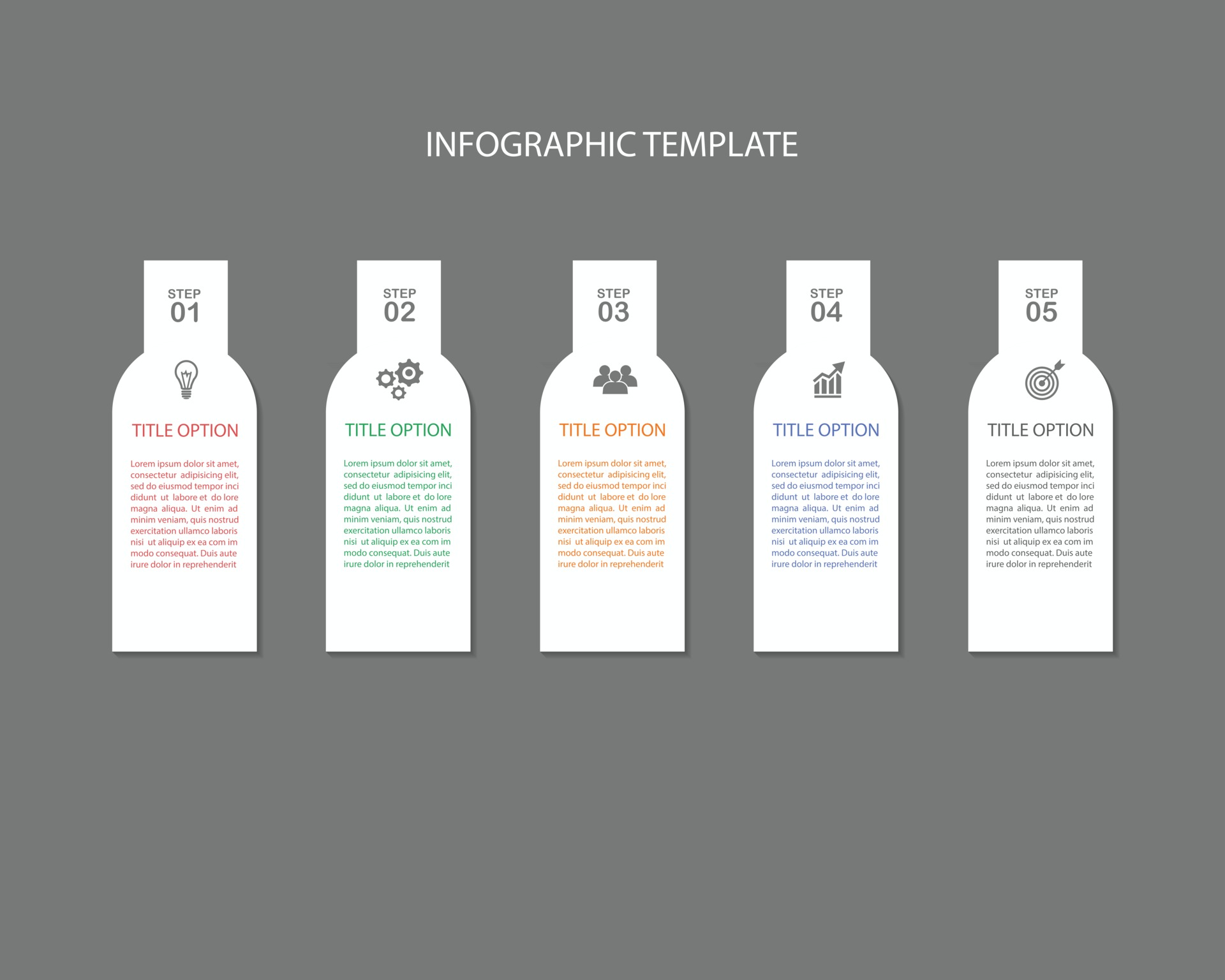 INFOGRAPHIC TEMPLATE

STEP
01

TITLE OPTION

Lorem ipsum dolor sit amet, consectetur adipisicing elit, sed do eiusmod tempor inci didunt ut labore et do lore magna aliqua. Ut enim ad minim veniam, quis nostrud exercitation ullamco laboris nisi ut aliquip ex ea com im modo consequat. Duis aute irure dolor in reprehenderit

STEP
02

TITLE OPTION

Lorem ipsum dolor sit amet, consectetur adipisicing elit, sed do eiusmod tempor inci didunt ut labore et do lore magna aliqua. Ut enim ad minim veniam, quis nostrud exercitation ullamco laboris nisi ut aliquip ex ea com im modo consequat. Duis aute irure dolor in reprehenderit

STEP
03

TITLE OPTION

Lorem ipsum dolor sit amet, consectetur adipisicing elit, sed do eiusmod tempor inci didunt ut labore et do lore magna aliqua. Ut enim ad minim veniam, quis nostrud exercitation ullamco laboris nisi ut aliquip ex ea com im modo consequat. Duis aute irure dolor in reprehenderit

STEP
04

TITLE OPTION

Lorem ipsum dolor sit amet, consectetur adipisicing elit, sed do eiusmod tempor inci didunt ut labore et do lore magna aliqua. Ut enim ad minim veniam, quis nostrud exercitation ullamco laboris nisi ut aliquip ex ea com im modo consequat. Duis aute irure dolor in reprehenderit

STEP
05

TITLE OPTION

Lorem ipsum dolor sit amet, consectetur adipisicing elit, sed do eiusmod tempor inci didunt ut labore et do lore magna aliqua. Ut enim ad minim veniam, quis nostrud exercitation ullamco laboris nisi ut aliquip ex ea com im modo consequat. Duis aute irure dolor in reprehenderit