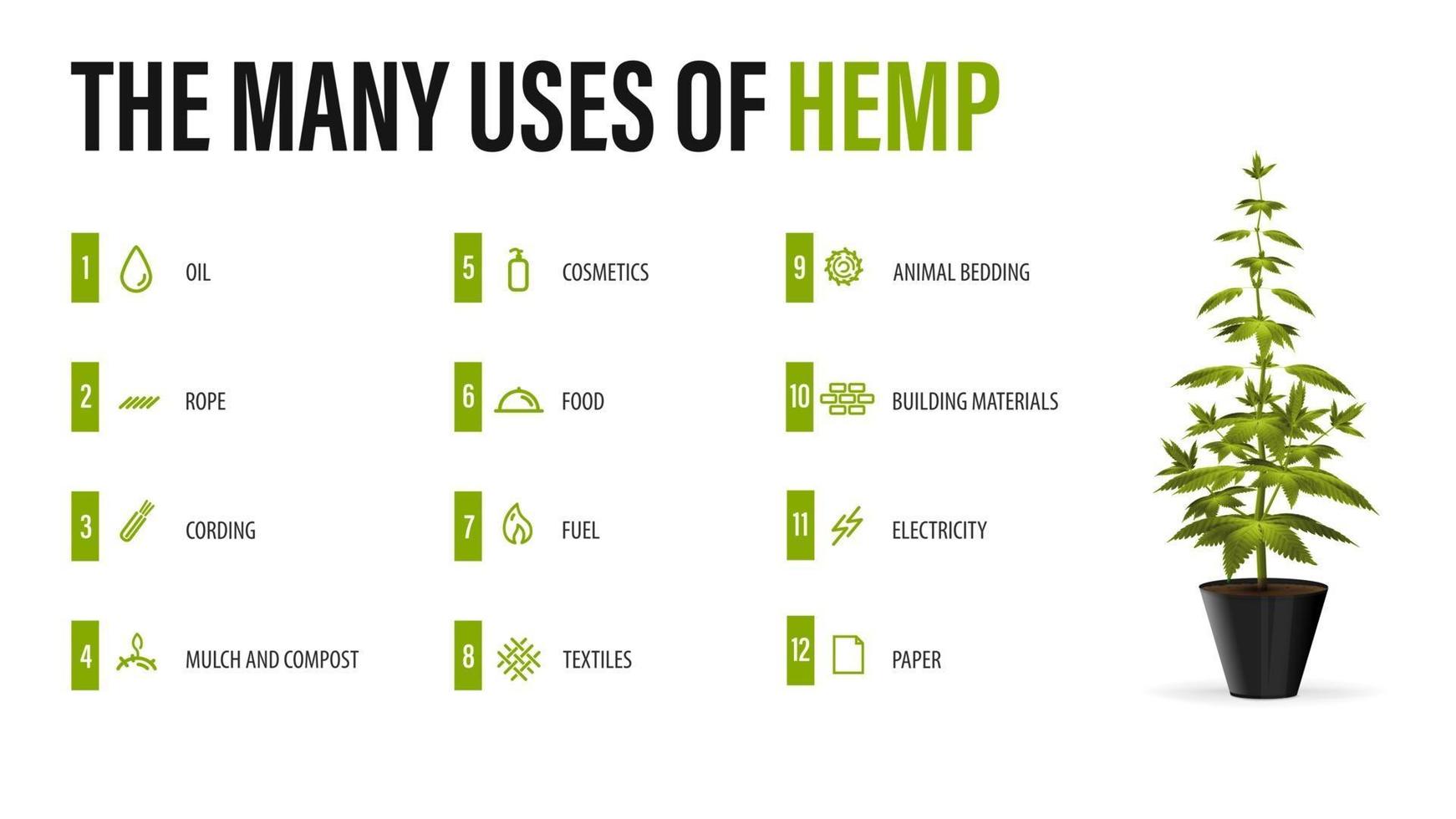 THE MANY USES OF HEMP

1 OIL

2 ROPE

3 CORDING

4 MULCH AND COMPOST

5 COSMETICS

6 FOOD

7 FUEL

8 TEXTILES

9 ANIMAL BEDDING

10 BUILDING MATERIALS

11 ELECTRICITY

12 PAPER