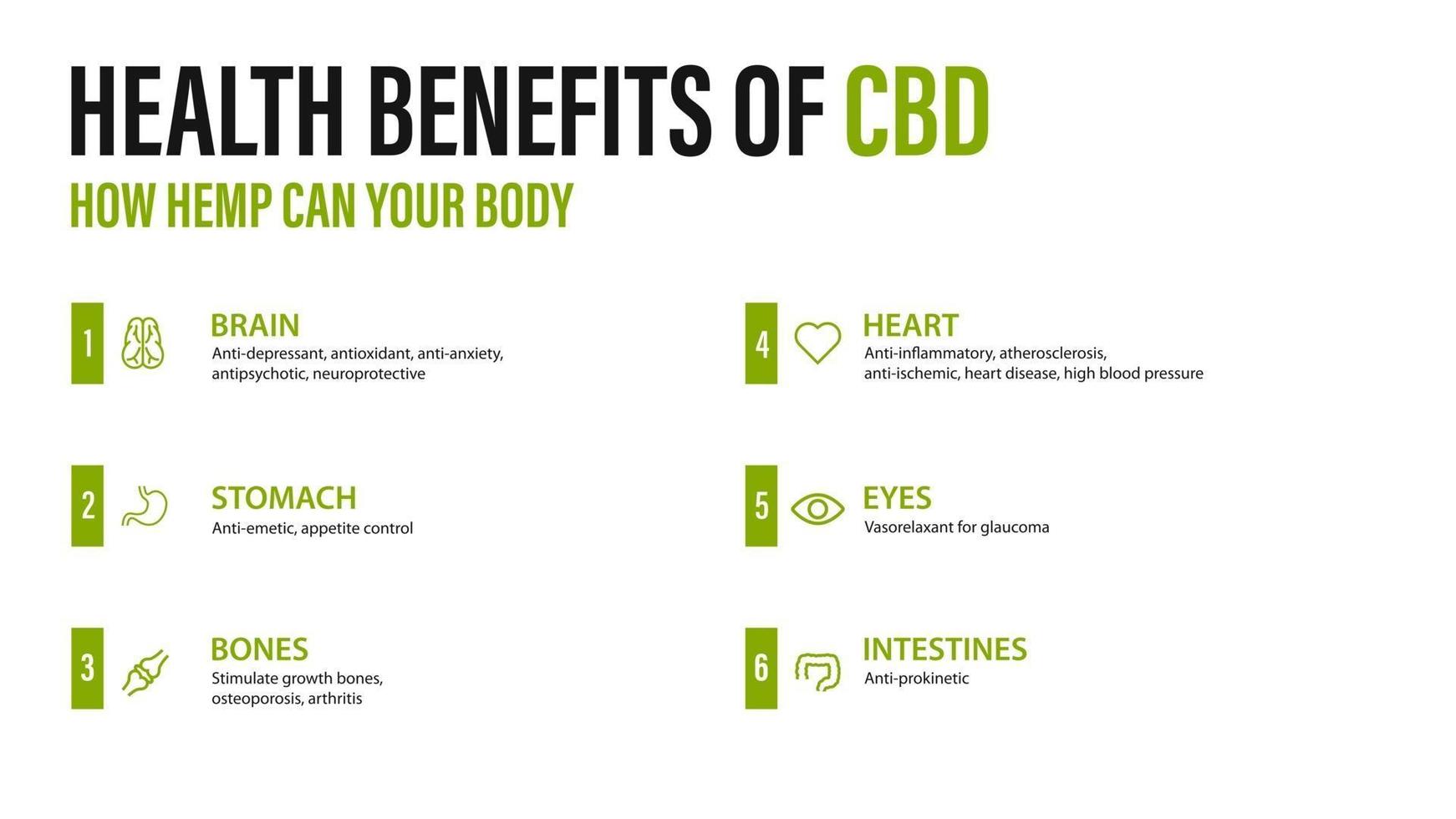 HEALTH BENEFITS OF CBD
HOW HEMP CAN YOUR BODY

1 BRAIN
Anti-depressant, antioxidant, anti-anxiety, antipsychotic, neuroprotective

2 STOMACH
Anti-emetic, appetite control

3 BONES
Stimulate growth bones, osteoporosis, arthritis

4 HEART
Anti-inflammatory, atherosclerosis, anti-ischemic, heart disease, high blood pressure

5 EYES
Vasorelaxant for glaucoma

6 INTESTINES
Anti-prokinetic