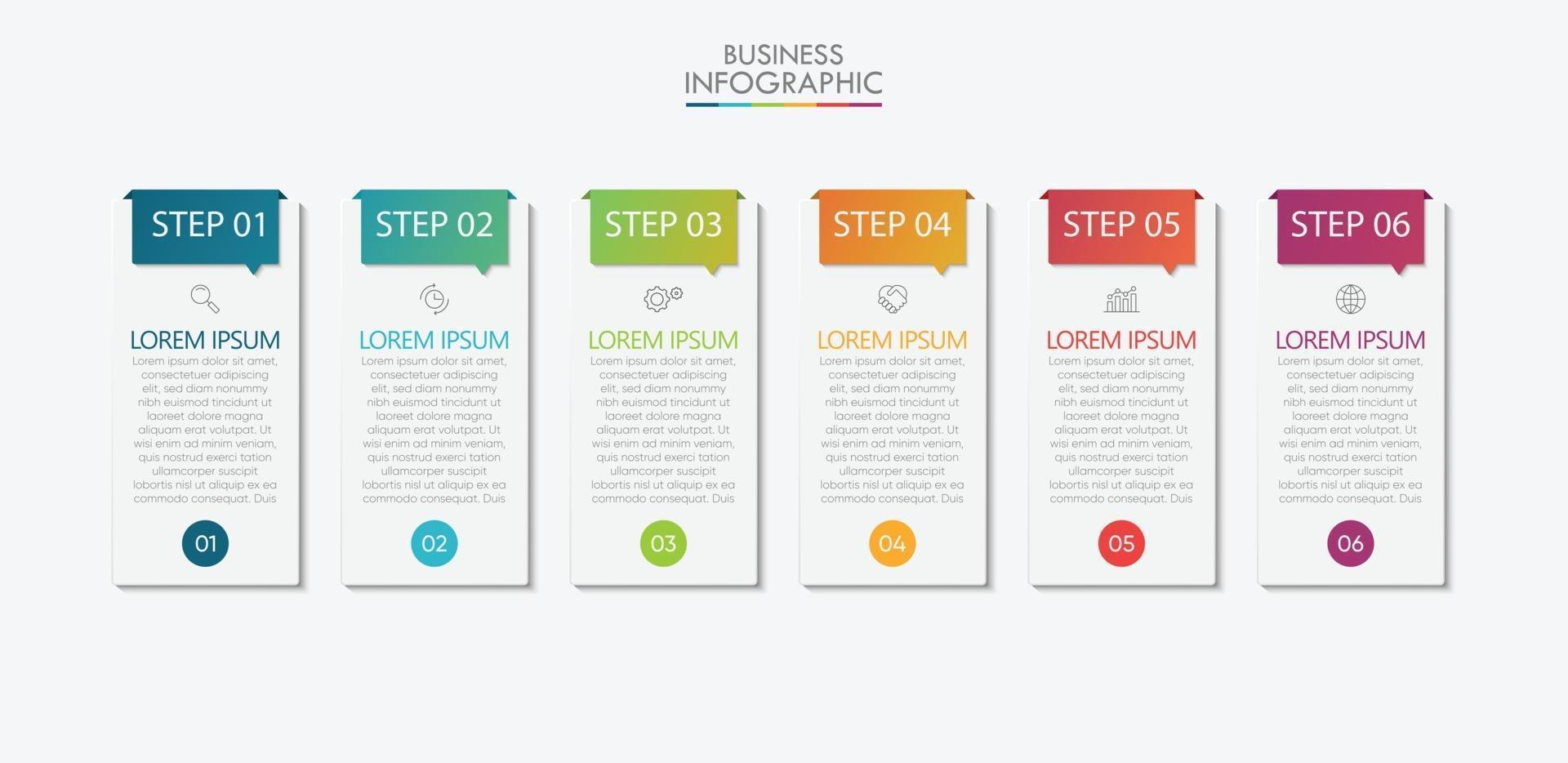 BUSINESS
INFOGRAPHIC

STEP 01

LOREM IPSUM

Lorem ipsum dolor sit amet, consectetuer adipiscing elit, sed diam nonummy nibh euismod tincidunt ut laoreet dolore magna aliquam erat volutpat. Ut wisi enim ad minim veniam, quis nostrud exerci tation ullamcorper suscipit lobortis nisl ut aliquip ex ea commodo consequat. Duis

01

STEP 02

LOREM IPSUM

Lorem ipsum dolor sit amet, consectetuer adipiscing elit, sed diam nonummy nibh euismod tincidunt ut laoreet dolore magna aliquam erat volutpat. Ut wisi enim ad minim veniam, quis nostrud exerci tation ullamcorper suscipit lobortis nisl ut aliquip ex ea commodo consequat. Duis

02

STEP 03

LOREM IPSUM

Lorem ipsum dolor sit amet, consectetuer adipiscing elit, sed diam nonummy nibh euismod tincidunt ut laoreet dolore magna aliquam erat volutpat. Ut wisi enim ad minim veniam, quis nostrud exerci tation ullamcorper suscipit lobortis nisl ut aliquip ex ea commodo consequat. Duis

03

STEP 04

LOREM IPSUM

Lorem ipsum dolor sit amet, consectetuer adipiscing elit, sed diam nonummy nibh euismod tincidunt ut laoreet dolore magna aliquam erat volutpat. Ut wisi enim ad minim veniam, quis nostrud exerci tation ullamcorper suscipit lobortis nisl ut aliquip ex ea commodo consequat. Duis

04

STEP 05

LOREM IPSUM

Lorem ipsum dolor sit amet, consectetuer adipiscing elit, sed diam nonummy nibh euismod tincidunt ut laoreet dolore magna aliquam erat volutpat. Ut wisi enim ad minim veniam, quis nostrud exerci tation ullamcorper suscipit lobortis nisl ut aliquip ex ea commodo consequat. Duis

05

STEP 06

LOREM IPSUM

Lorem ipsum dolor sit amet, consectetuer adipiscing elit, sed diam nonummy nibh euismod tincidunt ut laoreet dolore magna aliquam erat volutpat. Ut wisi enim ad minim veniam, quis nostrud exerci tation ullamcorper suscipit lobortis nisl ut aliquip ex ea commodo consequat. Duis

06