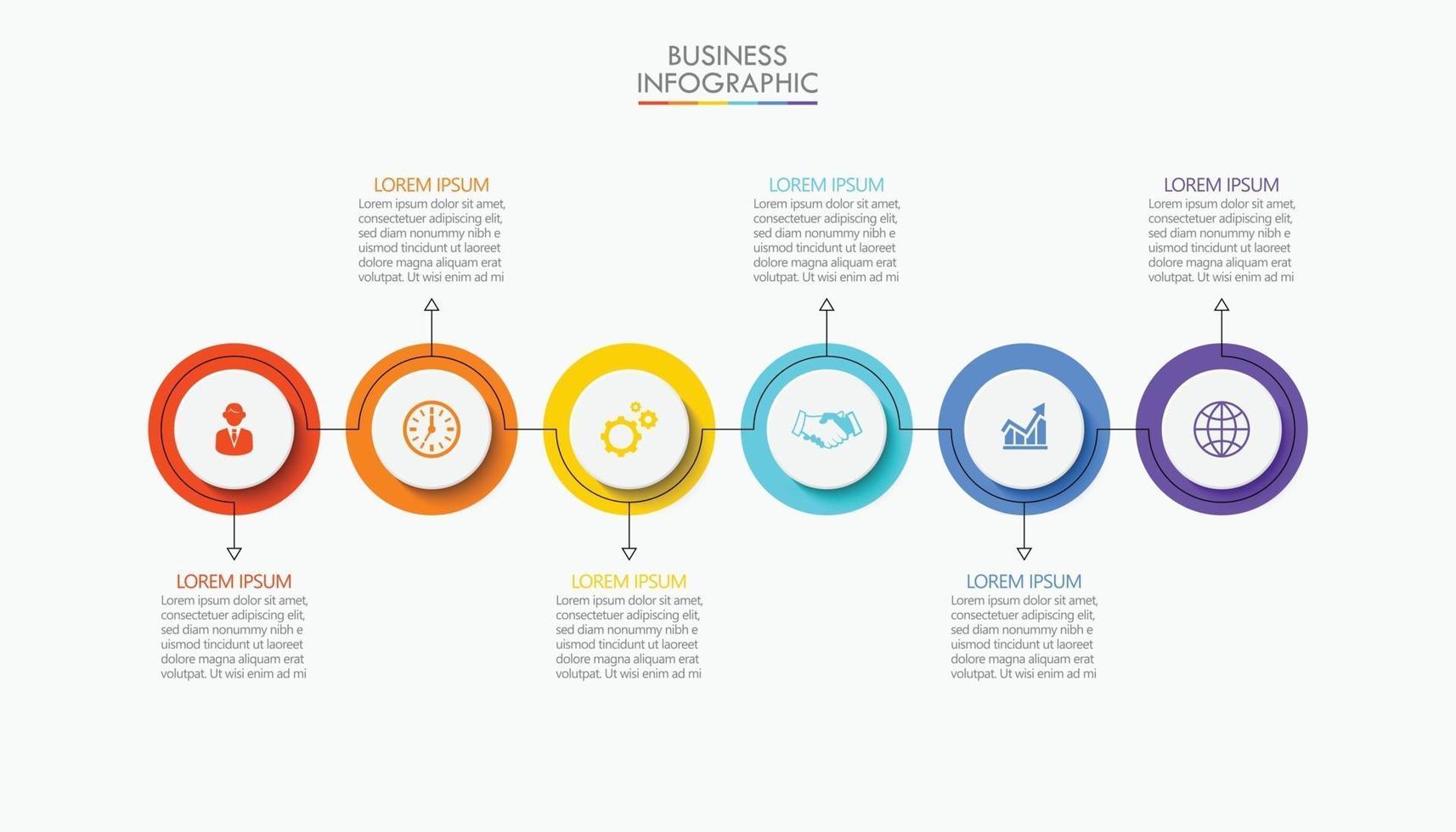 BUSINESS
INFOGRAPHIC

LOREM IPSUM
Lorem ipsum dolor sit amet, consectetuer adipiscing elit, sed diam nonummy nibh e uismod tincidunt ut laoreet dolore magna aliquam erat volutpat. Ut wisi enim ad mi

LOREM IPSUM
Lorem ipsum dolor sit amet, consectetuer adipiscing elit, sed diam nonummy nibh e uismod tincidunt ut laoreet dolore magna aliquam erat volutpat. Ut wisi enim ad mi

LOREM IPSUM
Lorem ipsum dolor sit amet, consectetuer adipiscing elit, sed diam nonummy nibh e uismod tincidunt ut laoreet dolore magna aliquam erat volutpat. Ut wisi enim ad mi

LOREM IPSUM
Lorem ipsum dolor sit amet, consectetuer adipiscing elit, sed diam nonummy nibh e uismod tincidunt ut laoreet dolore magna aliquam erat volutpat. Ut wisi enim ad mi

LOREM IPSUM
Lorem ipsum dolor sit amet, consectetuer adipiscing elit, sed diam nonummy nibh e uismod tincidunt ut laoreet dolore magna aliquam erat volutpat. Ut wisi enim ad mi

LOREM IPSUM
Lorem ipsum dolor sit amet, consectetuer adipiscing elit, sed diam nonummy nibh e uismod tincidunt ut laoreet dolore magna aliquam erat volutpat. Ut wisi enim ad mi