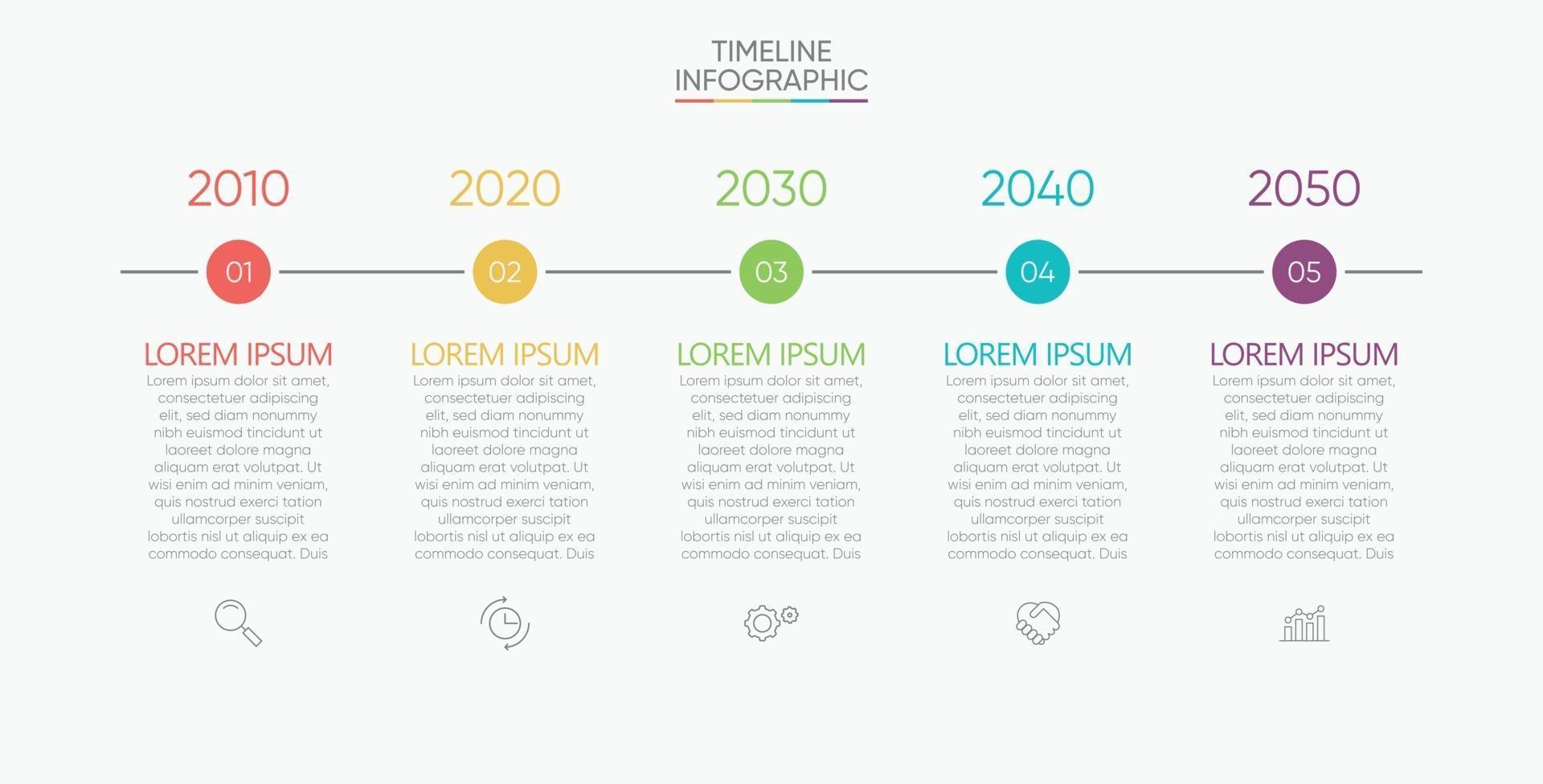 TIMELINE
INFOGRAPHIC

2010

01

LOREM IPSUM
Lorem ipsum dolor sit amet, consectetuer adipiscing elit, sed diam nonummy nibh euismod tincidunt ut laoreet dolore magna aliquam erat volutpat. Ut wisi enim ad minim veniam, quis nostrud exerci tation ullamcorper suscipit lobortis nisl ut aliquip ex ea commodo consequat. Duis

2020

02

LOREM IPSUM
Lorem ipsum dolor sit amet, consectetuer adipiscing elit, sed diam nonummy nibh euismod tincidunt ut laoreet dolore magna aliquam erat volutpat. Ut wisi enim ad minim veniam, quis nostrud exerci tation ullamcorper suscipit lobortis nisl ut aliquip ex ea commodo consequat. Duis

2030

03

LOREM IPSUM
Lorem ipsum dolor sit amet, consectetuer adipiscing elit, sed diam nonummy nibh euismod tincidunt ut laoreet dolore magna aliquam erat volutpat. Ut wisi enim ad minim veniam, quis nostrud exerci tation ullamcorper suscipit lobortis nisl ut aliquip ex ea commodo consequat. Duis

2040

04

LOREM IPSUM
Lorem ipsum dolor sit amet, consectetuer adipiscing elit, sed diam nonummy nibh euismod tincidunt ut laoreet dolore magna aliquam erat volutpat. Ut wisi enim ad minim veniam, quis nostrud exerci tation ullamcorper suscipit lobortis nisl ut aliquip ex ea commodo consequat. Duis

2050

05

LOREM IPSUM
Lorem ipsum dolor sit amet, consectetuer adipiscing elit, sed diam nonummy nibh euismod tincidunt ut laoreet dolore magna aliquam erat volutpat. Ut wisi enim ad minim veniam, quis nostrud exerci tation ullamcorper suscipit lobortis nisl ut aliquip ex ea commodo consequat. Duis