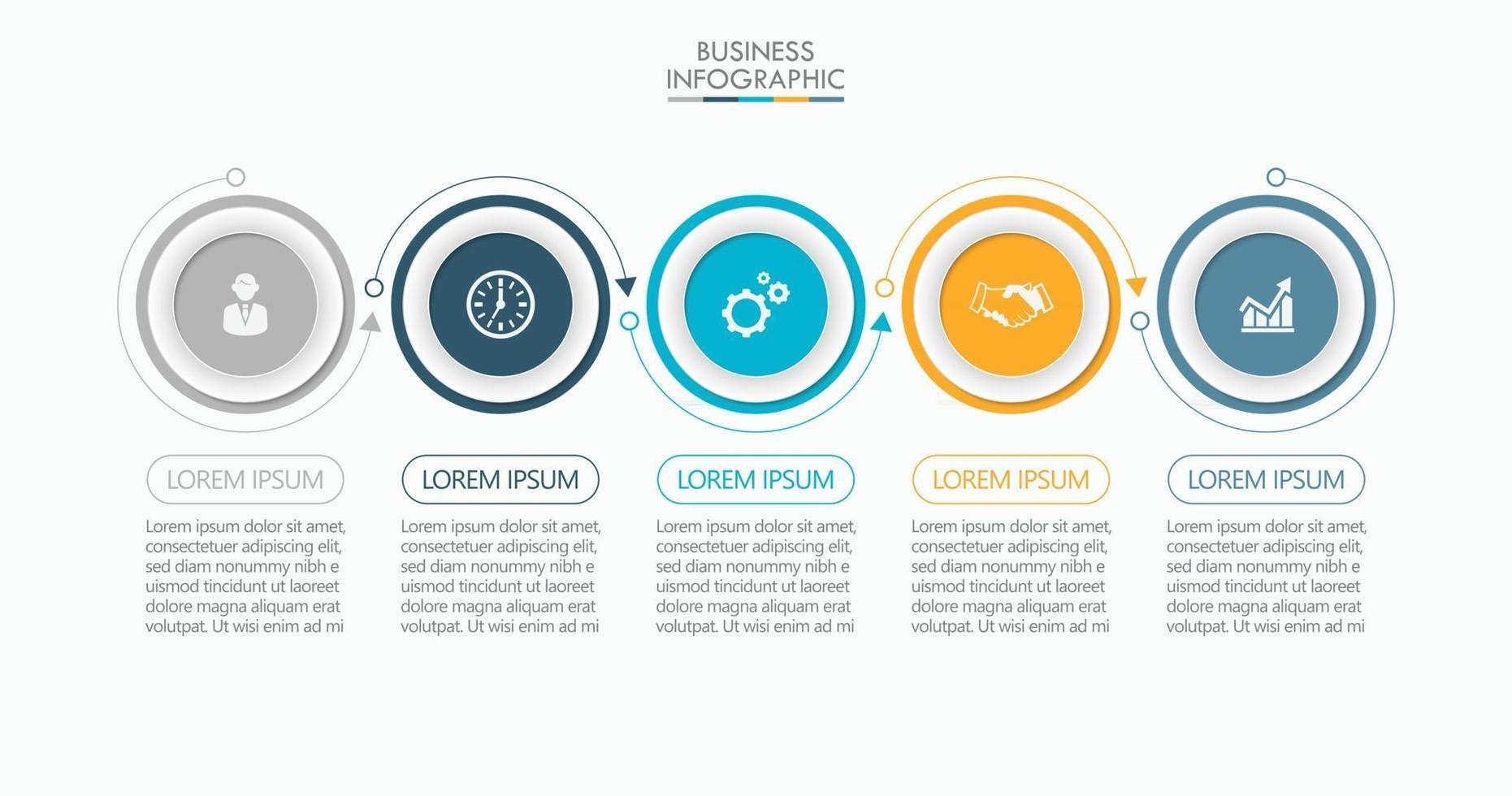 BUSINESS
INFOGRAPHIC

LOREM IPSUM

Lorem ipsum dolor sit amet, consectetuer adipiscing elit, sed diam nonummy nibh e uismod tincidunt ut laoreet dolore magna aliquam erat volutpat. Ut wisi enim ad mi

LOREM IPSUM

Lorem ipsum dolor sit amet, consectetuer adipiscing elit, sed diam nonummy nibh e uismod tincidunt ut laoreet dolore magna aliquam erat volutpat. Ut wisi enim ad mi

LOREM IPSUM

Lorem ipsum dolor sit amet, consectetuer adipiscing elit, sed diam nonummy nibh e uismod tincidunt ut laoreet dolore magna aliquam erat volutpat. Ut wisi enim ad mi

LOREM IPSUM

Lorem ipsum dolor sit amet, consectetuer adipiscing elit, sed diam nonummy nibh e uismod tincidunt ut laoreet dolore magna aliquam erat volutpat. Ut wisi enim ad mi

LOREM IPSUM

Lorem ipsum dolor sit amet, consectetuer adipiscing elit, sed diam nonummy nibh e uismod tincidunt ut laoreet dolore magna aliquam erat volutpat. Ut wisi enim ad mi