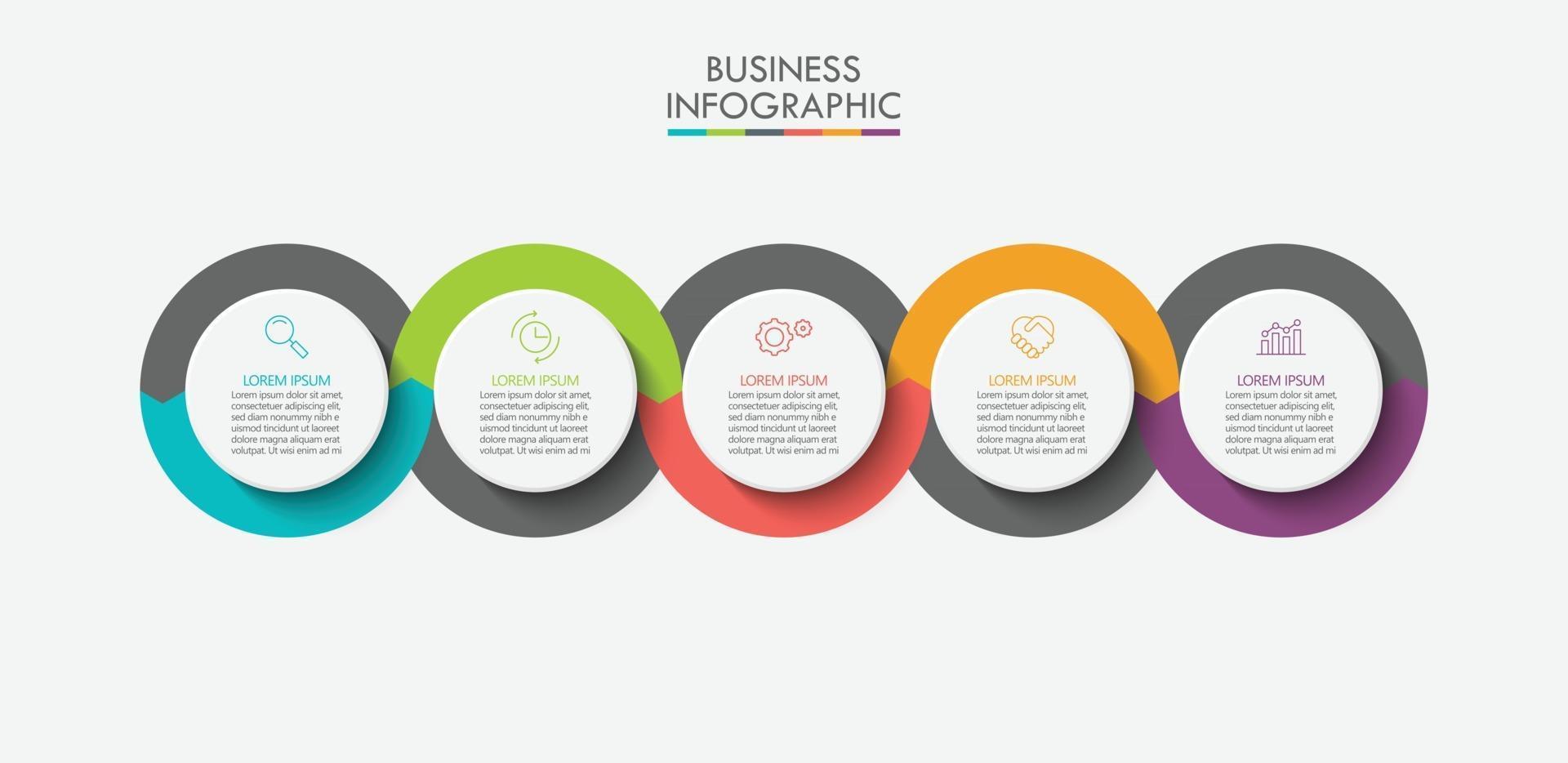 BUSINESS
INFOGRAPHIC

LOREM IPSUM
Lorem ipsum dolor sit amet, consectetuer adipiscing elit, sed diam nonummy nibh e uismod tincidunt ut laoreet dolore magna aliquam erat volutpat. Ut wisi enim ad mi

LOREM IPSUM
Lorem ipsum dolor sit amet, consectetuer adipiscing elit, sed diam nonummy nibh e uismod tincidunt ut laoreet dolore magna aliquam erat volutpat. Ut wisi enim ad mi

LOREM IPSUM
Lorem ipsum dolor sit amet, consectetuer adipiscing elit, sed diam nonummy nibh e uismod tincidunt ut laoreet dolore magna aliquam erat volutpat. Ut wisi enim ad mi

LOREM IPSUM
Lorem ipsum dolor sit amet, consectetuer adipiscing elit, sed diam nonummy nibh e uismod tincidunt ut laoreet dolore magna aliquam erat volutpat. Ut wisi enim ad mi

LOREM IPSUM
Lorem ipsum dolor sit amet, consectetuer adipiscing elit, sed diam nonummy nibh e uismod tincidunt ut laoreet dolore magna aliquam erat volutpat. Ut wisi enim ad mi