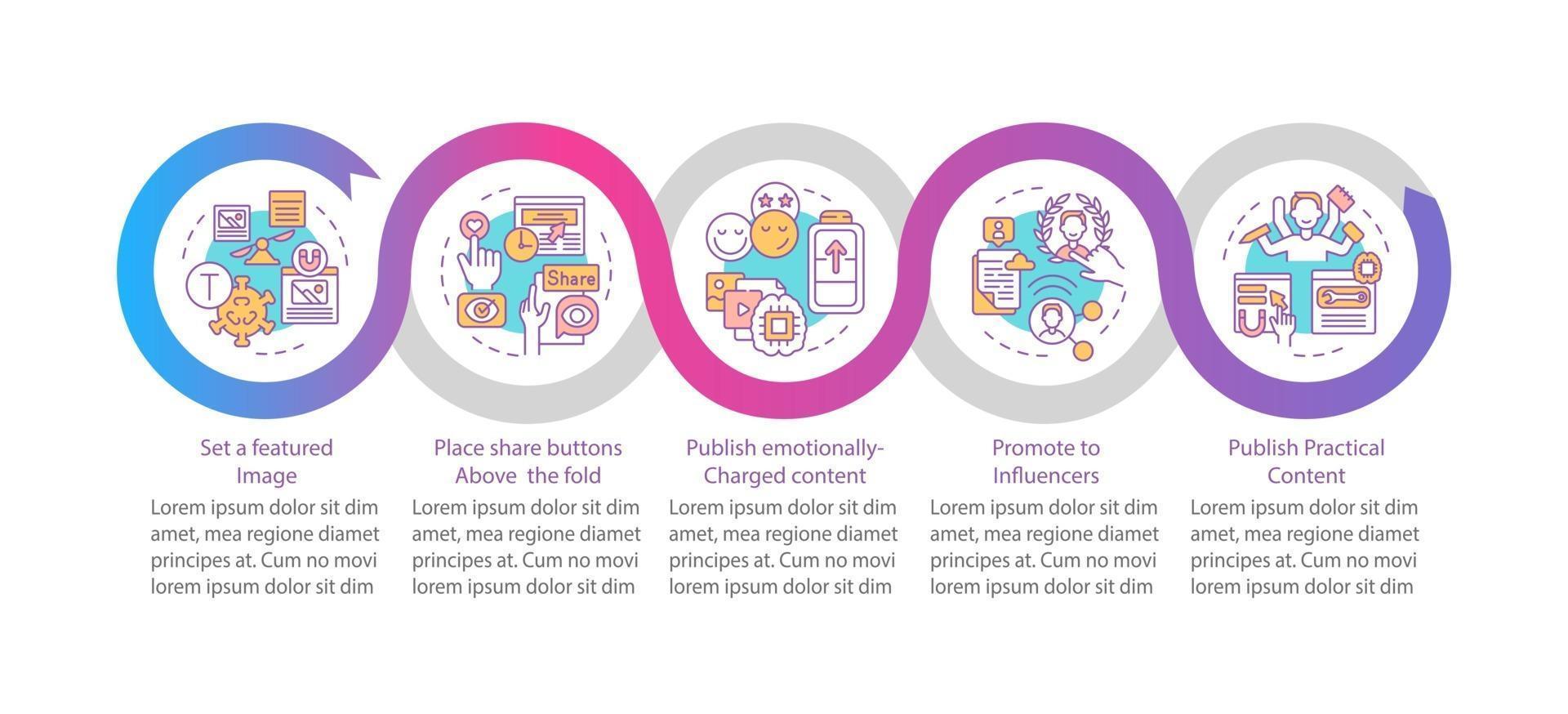 T

Share

Set a featured Image

Lorem ipsum dolor sit dim amet, mea regione diamet principes at. Cum no movi lorem ipsum dolor sit dim

Place share buttons Above the fold

Lorem ipsum dolor sit dim amet, mea regione diamet principes at. Cum no movi lorem ipsum dolor sit dim

Publish emotionally-Charged content

Lorem ipsum dolor sit dim amet, mea regione diamet principes at. Cum no movi lorem ipsum dolor sit dim

Promote to Influencers

Lorem ipsum dolor sit dim amet, mea regione diamet principes at. Cum no movi lorem ipsum dolor sit dim

Publish Practical Content

Lorem ipsum dolor sit dim amet, mea regione diamet principes at. Cum no movi lorem ipsum dolor sit dim