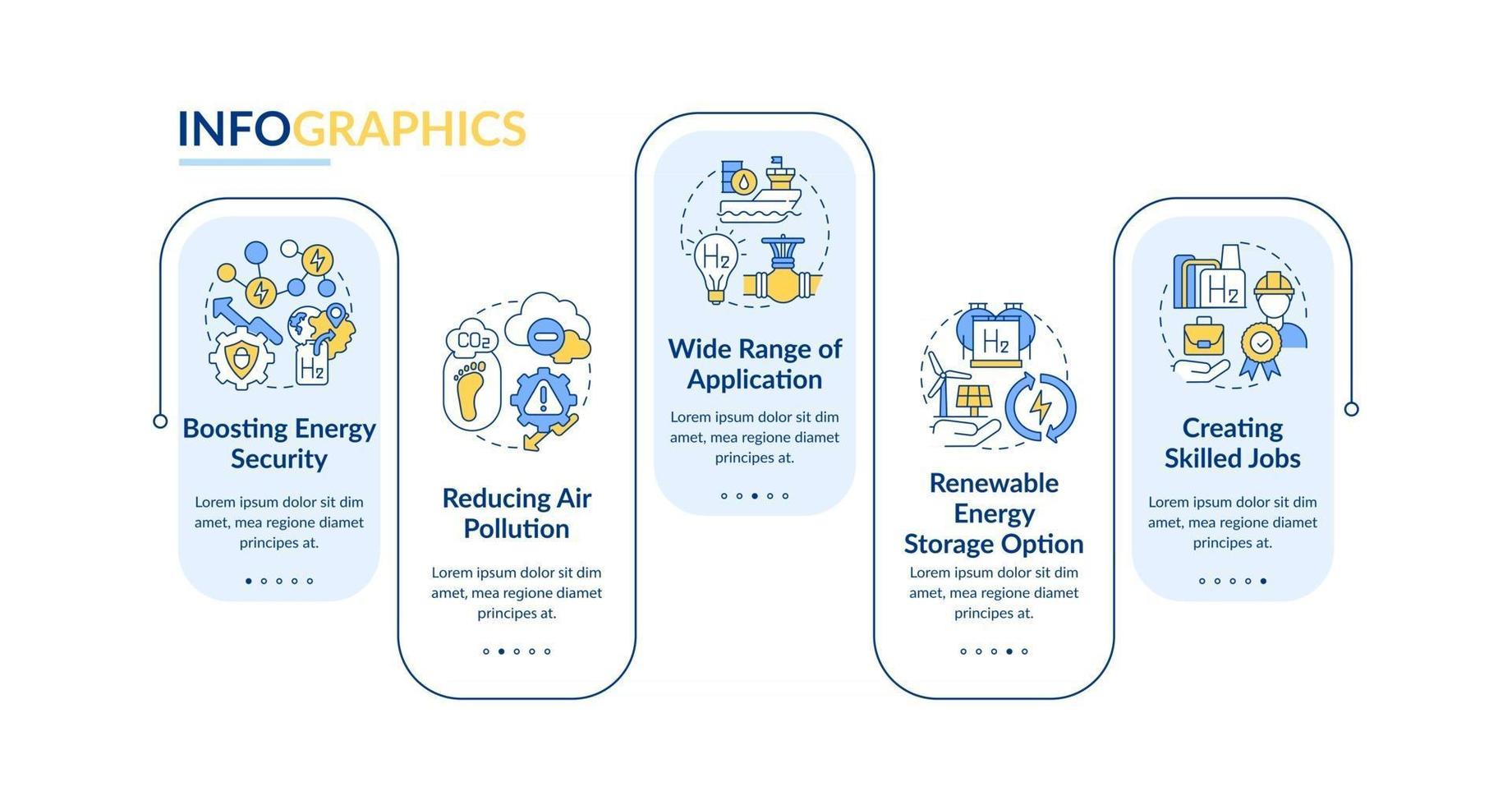 INFOGRAPHICS

$H_2$

Boosting Energy Security

Lorem ipsum dolor sit dim amet, mea regione diamet principes at.

$CO_2$

Reducing Air Pollution

Lorem ipsum dolor sit dim amet, mea regione diamet principes at.

$H_2$

Wide Range of Application

Lorem ipsum dolor sit dim amet, mea regione diamet principes at.

$H_2$

Renewable Energy Storage Option

Lorem ipsum dolor sit dim amet, mea regione diamet principes at.

$H_2$

Creating Skilled Jobs

Lorem ipsum dolor sit dim amet, mea regione diamet principes at.