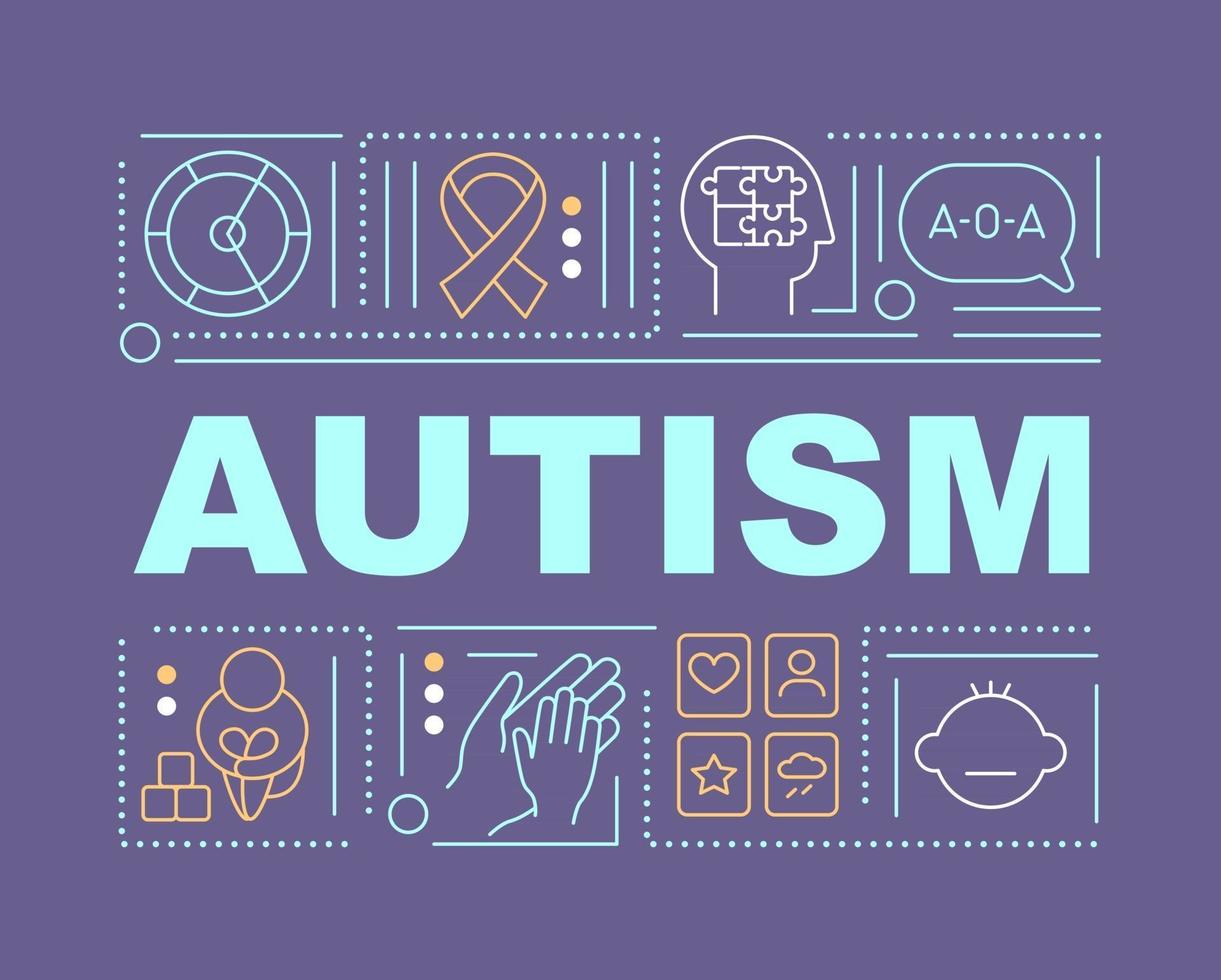 A-O-A

AUTISM