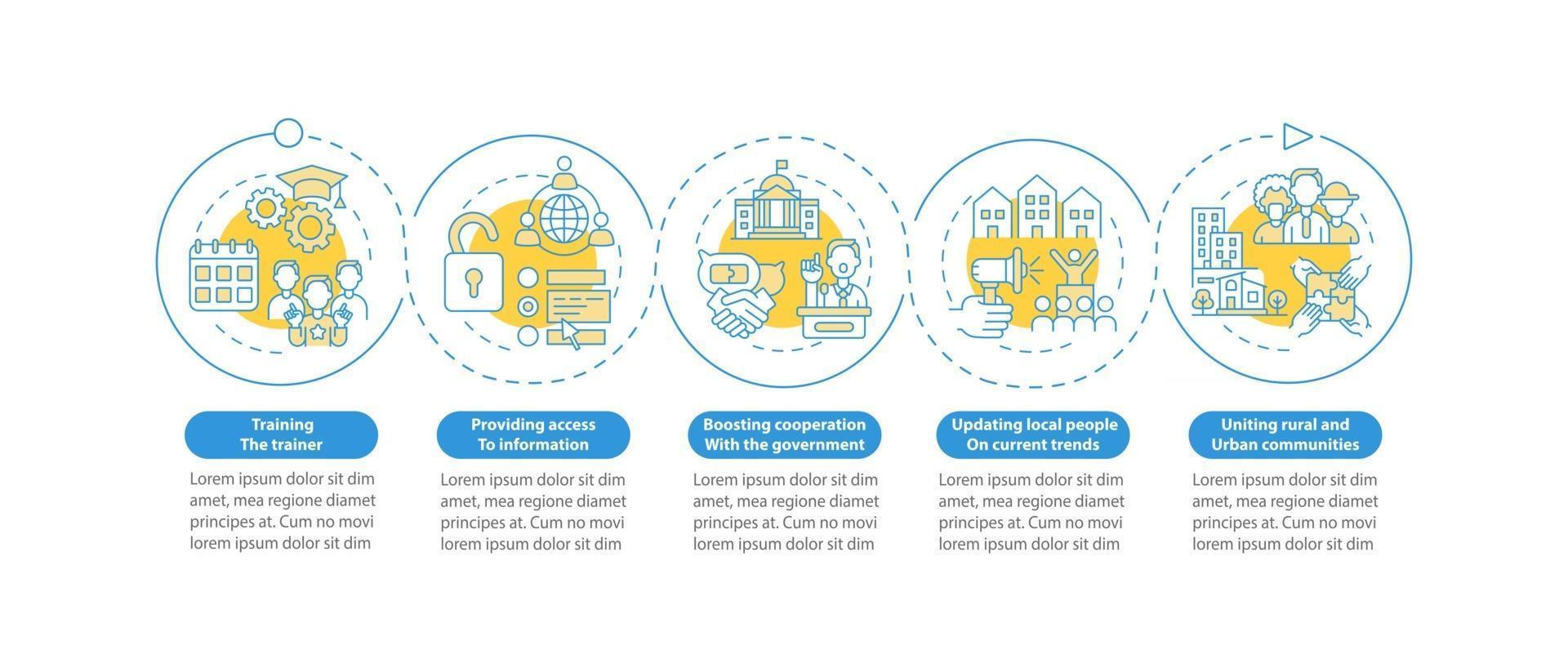 Training
The trainer

Lorem ipsum dolor sit dim amet, mea regione diamet principes at. Cum no movi lorem ipsum dolor sit dim

Providing access
To information

Lorem ipsum dolor sit dim amet, mea regione diamet principes at. Cum no movi lorem ipsum dolor sit dim

Boosting cooperation
With the government

Lorem ipsum dolor sit dim amet, mea regione diamet principes at. Cum no movi lorem ipsum dolor sit dim

Updating local people
On current trends

Lorem ipsum dolor sit dim amet, mea regione diamet principes at. Cum no movi lorem ipsum dolor sit dim

Uniting rural and
Urban communities

Lorem ipsum dolor sit dim amet, mea regione diamet principes at. Cum no movi lorem ipsum dolor sit dim