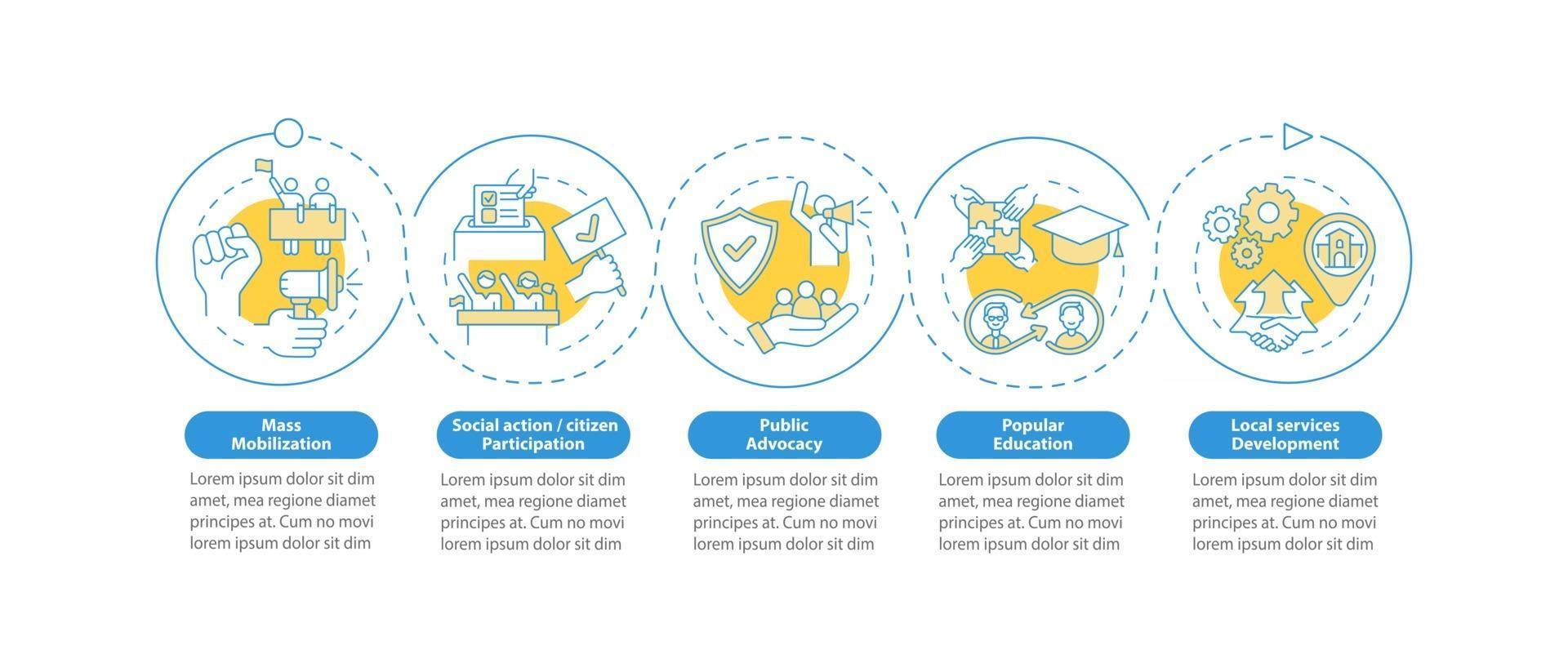 Mass Mobilization

Lorem ipsum dolor sit dim amet, mea regione diamet principes at. Cum no movi lorem ipsum dolor sit dim

Social action / citizen Participation

Lorem ipsum dolor sit dim amet, mea regione diamet principes at. Cum no movi lorem ipsum dolor sit dim

Public Advocacy

Lorem ipsum dolor sit dim amet, mea regione diamet principes at. Cum no movi lorem ipsum dolor sit dim

Popular Education

Lorem ipsum dolor sit dim amet, mea regione diamet principes at. Cum no movi lorem ipsum dolor sit dim

Local services Development

Lorem ipsum dolor sit dim amet, mea regione diamet principes at. Cum no movi lorem ipsum dolor sit dim