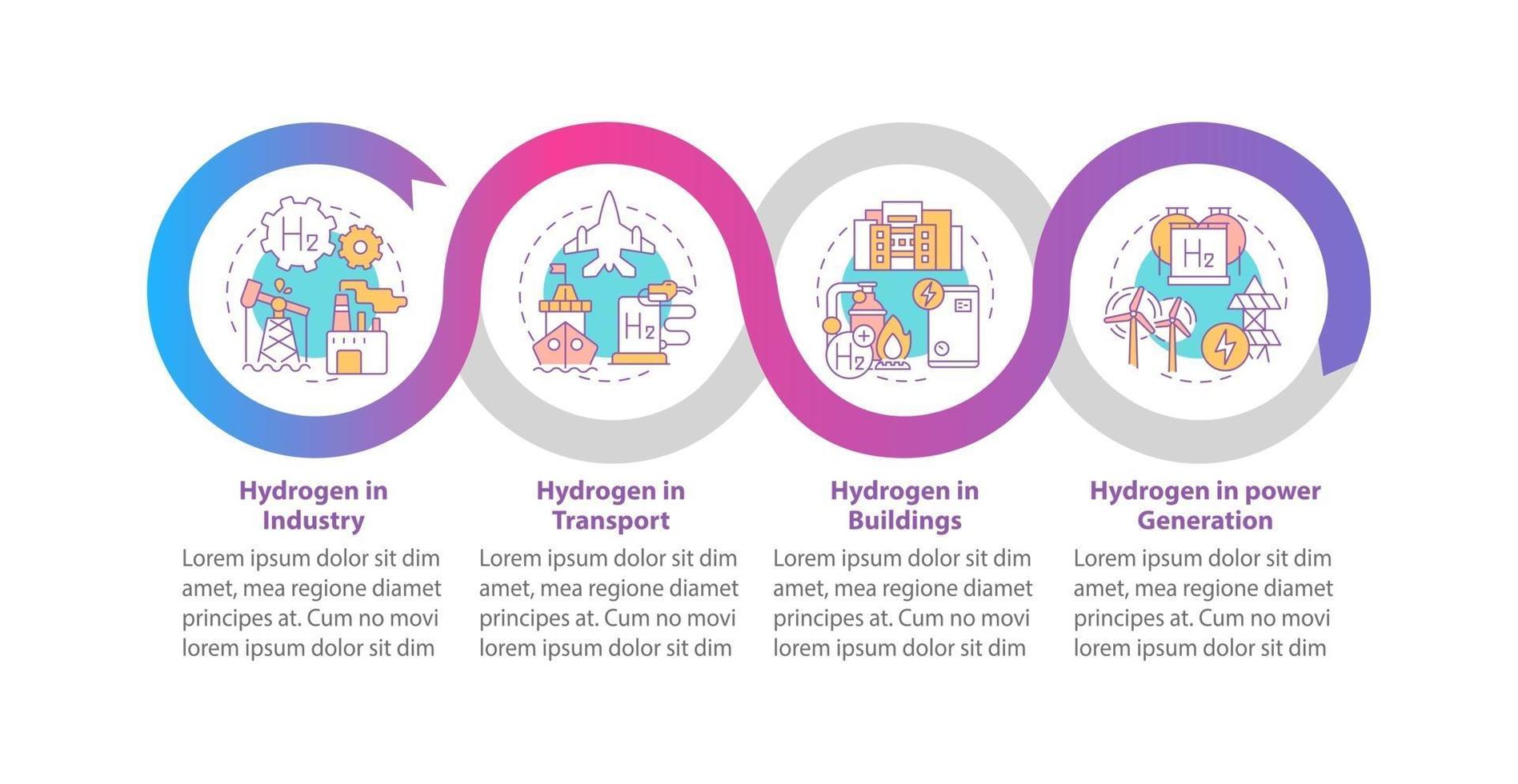 $H_2$

$H_2$

$H_2$

$H_2$

Hydrogen in Industry

Lorem ipsum dolor sit dim amet, mea regione diamet principes at. Cum no movi lorem ipsum dolor sit dim

Hydrogen in Transport

Lorem ipsum dolor sit dim amet, mea regione diamet principes at. Cum no movi lorem ipsum dolor sit dim

Hydrogen in Buildings

Lorem ipsum dolor sit dim amet, mea regione diamet principes at. Cum no movi lorem ipsum dolor sit dim

Hydrogen in power Generation

Lorem ipsum dolor sit dim amet, mea regione diamet principes at. Cum no movi lorem ipsum dolor sit dim