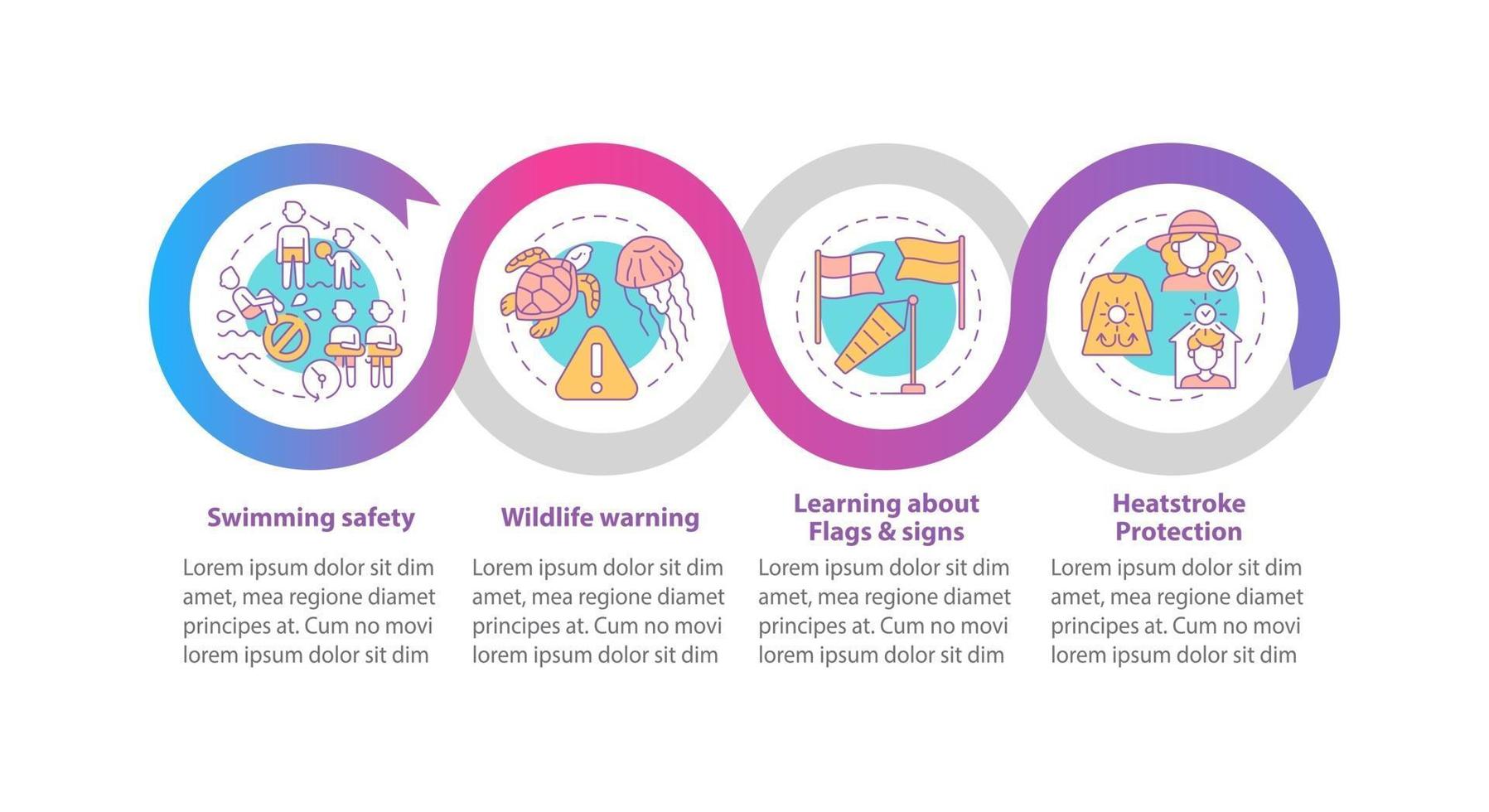 Swimming safety

Lorem ipsum dolor sit dim amet, mea regione diamet principes at. Cum no movi lorem ipsum dolor sit dim

Wildlife warning

Lorem ipsum dolor sit dim amet, mea regione diamet principes at. Cum no movi lorem ipsum dolor sit dim

Learning about Flags & signs

Lorem ipsum dolor sit dim amet, mea regione diamet principes at. Cum no movi lorem ipsum dolor sit dim

Heatstroke Protection

Lorem ipsum dolor sit dim amet, mea regione diamet principes at. Cum no movi lorem ipsum dolor sit dim