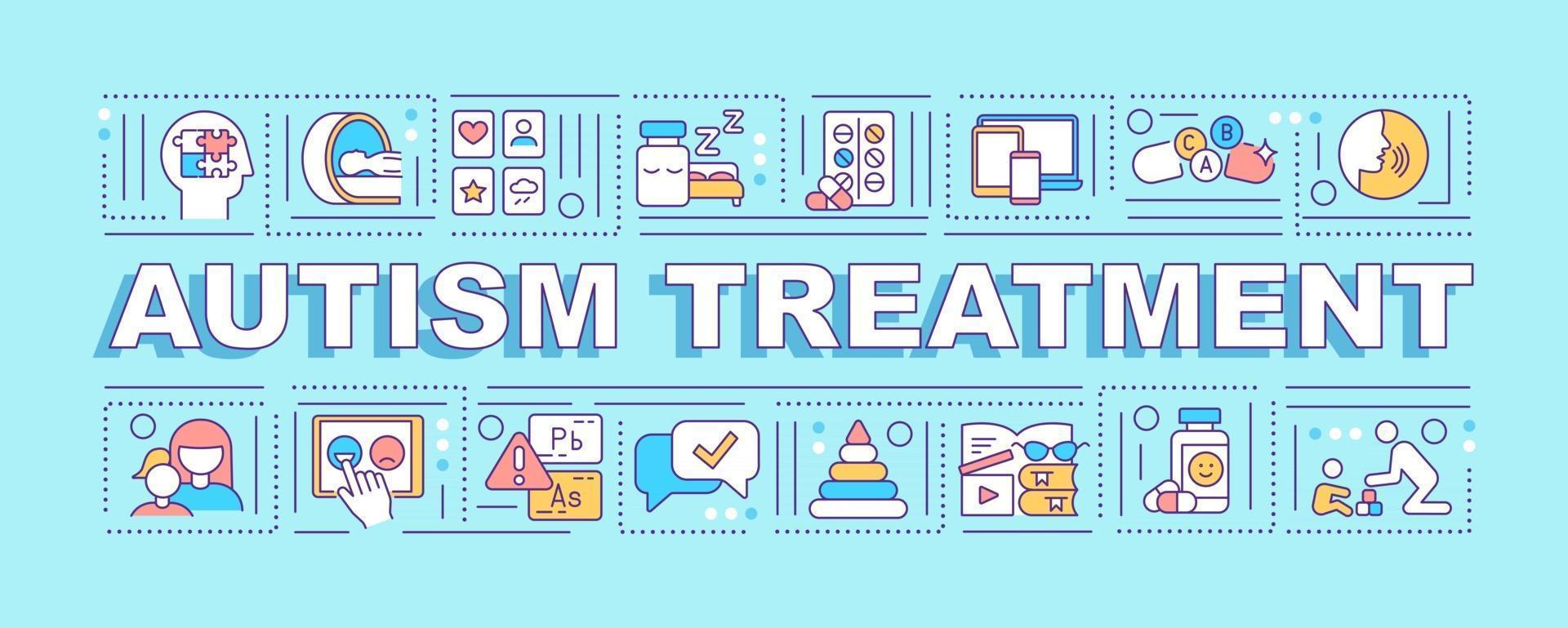 Z Z

C B
A

AUTISM TREATMENT

Pb
As