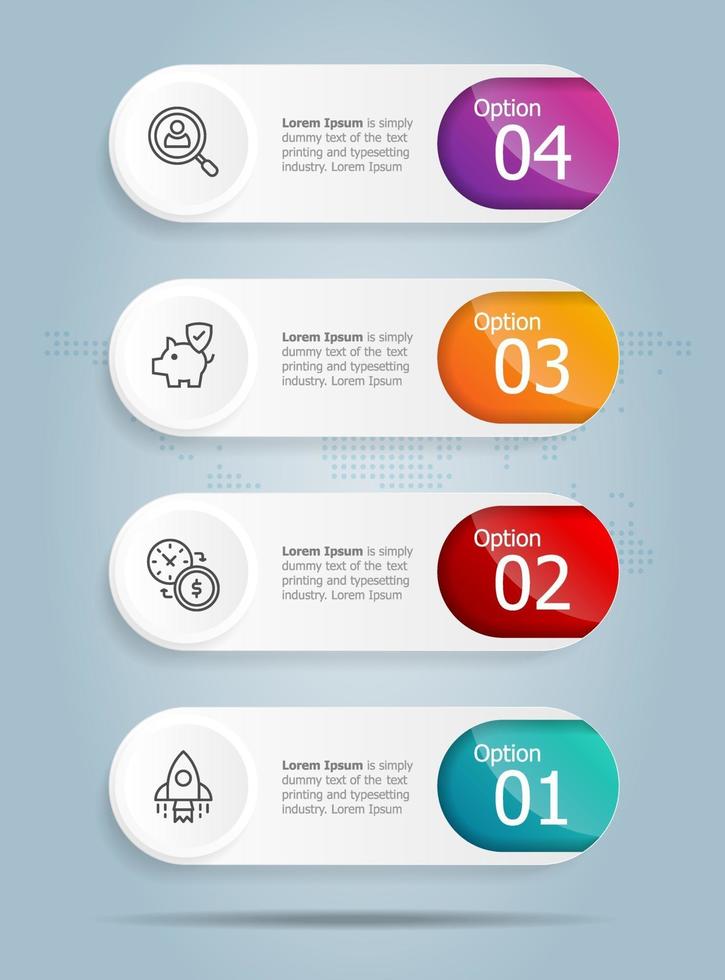 Lorem Ipsum is simply dummy text of the text printing and typesetting industry. Lorem Ipsum

Option 04

Lorem Ipsum is simply dummy text of the text printing and typesetting industry. Lorem Ipsum

Option 03

Lorem Ipsum is simply dummy text of the text printing and typesetting industry. Lorem Ipsum

Option 02

Lorem Ipsum is simply dummy text of the text printing and typesetting industry. Lorem Ipsum

Option 01