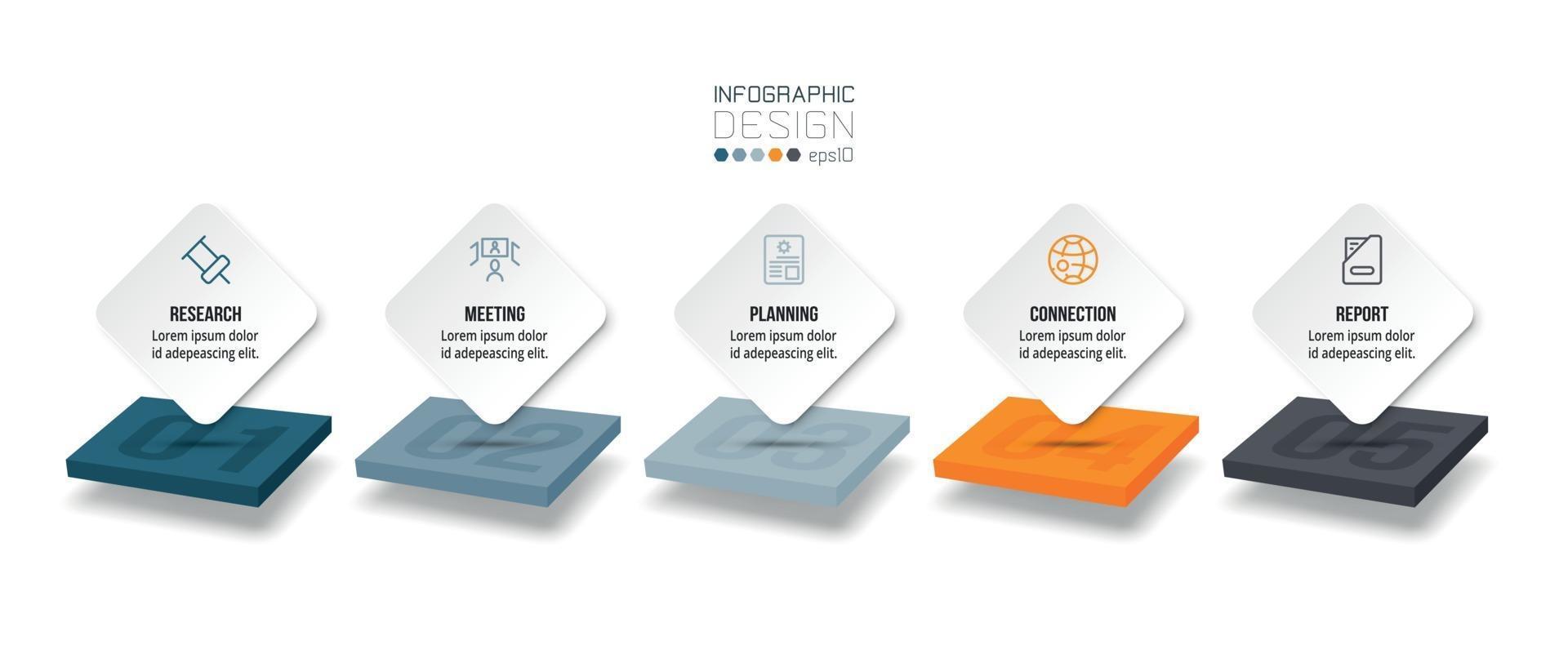 INFOGRAPHIC
DESIGN
eps10

RESEARCH
Lorem ipsum dolor id adepeascing elit.

01

MEETING
Lorem ipsum dolor id adepeascing elit.

02

PLANNING
Lorem ipsum dolor id adepeascing elit.

03

CONNECTION
Lorem ipsum dolor id adepeascing elit.

04

REPORT
Lorem ipsum dolor id adepeascing elit.

05