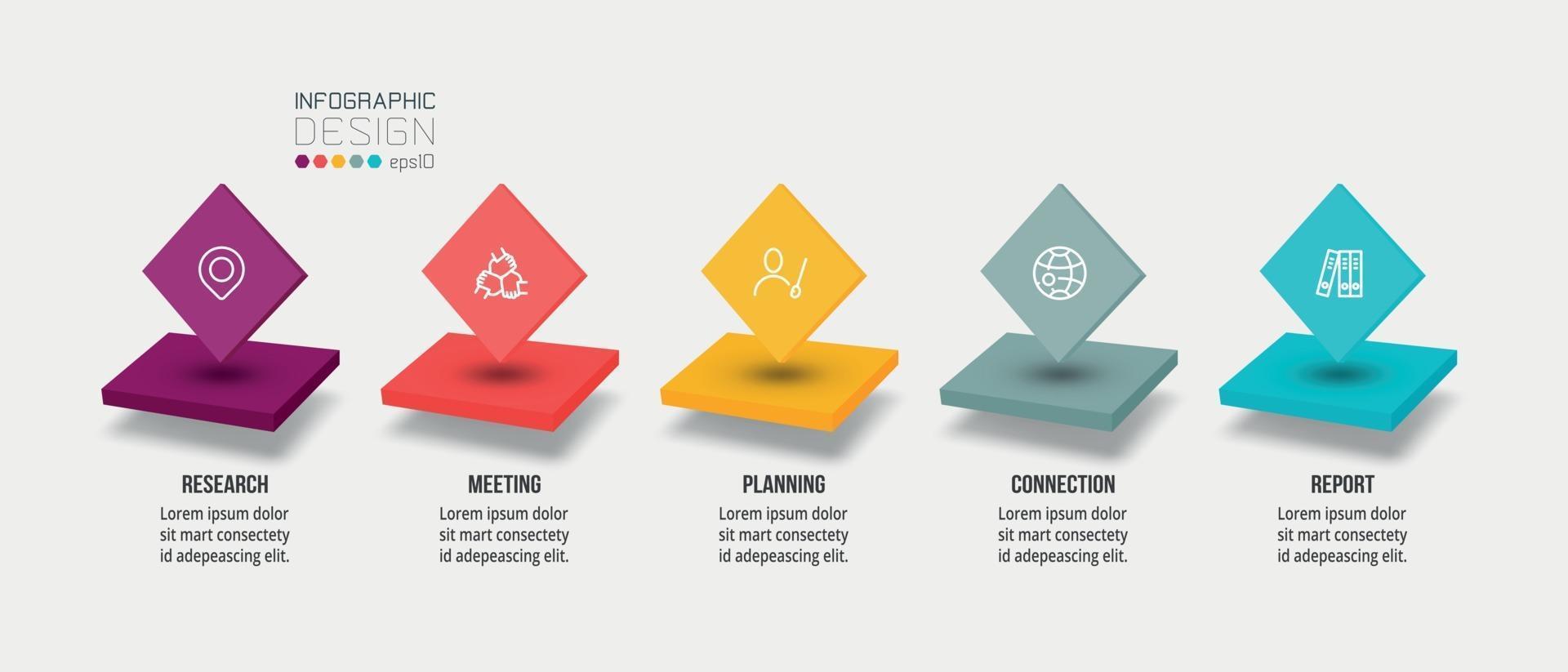 INFOGRAPHIC
DESIGN
eps10

RESEARCH
Lorem ipsum dolor sit mart consectety id adepeascing elit.

MEETING
Lorem ipsum dolor sit mart consectety id adepeascing elit.

PLANNING
Lorem ipsum dolor sit mart consectety id adepeascing elit.

CONNECTION
Lorem ipsum dolor sit mart consectety id adepeascing elit.

REPORT
Lorem ipsum dolor sit mart consectety id adepeascing elit.