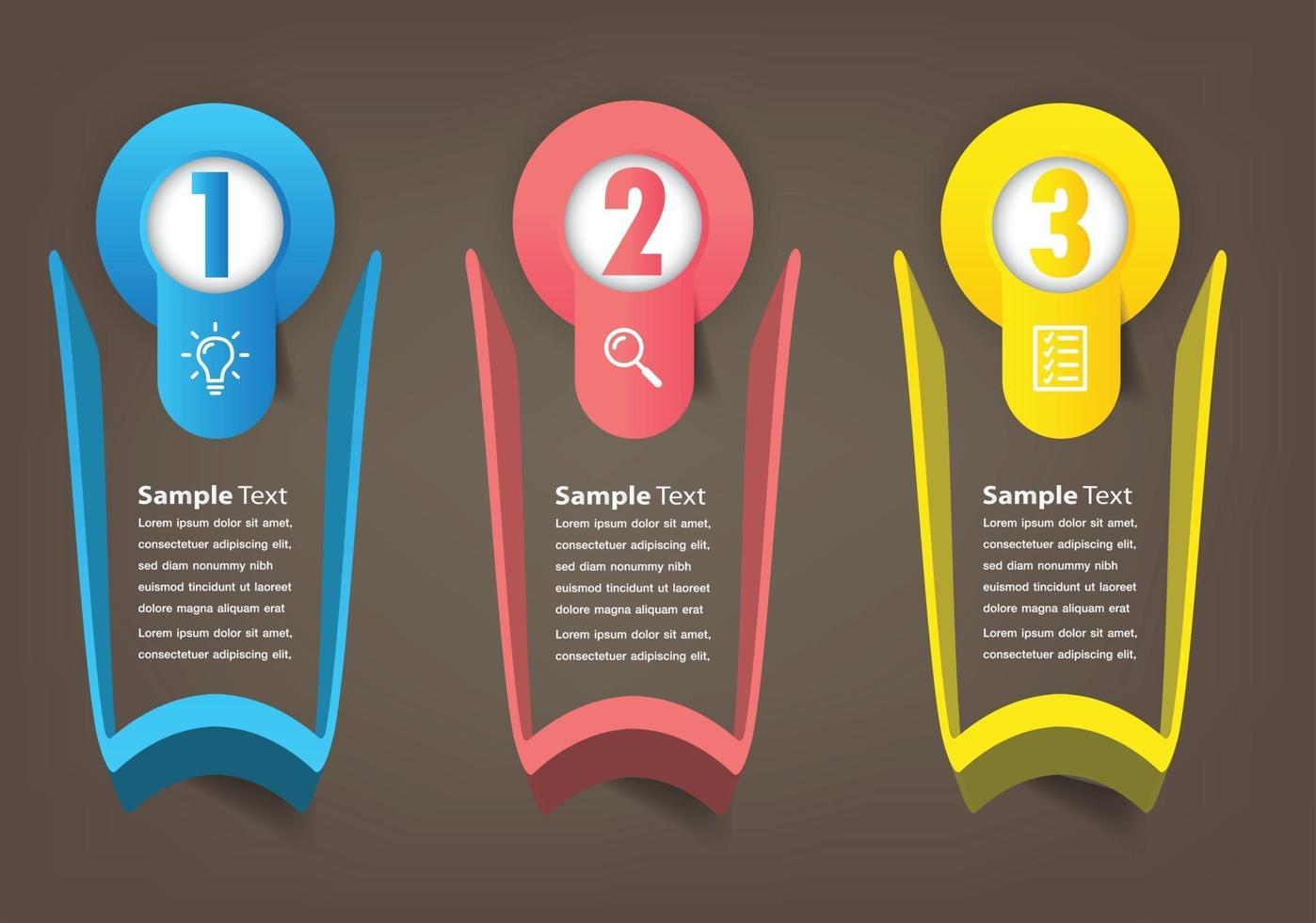 1

Sample Text
Lorem ipsum dolor sit amet, consectetuer adipiscing elit, sed diam nonummy nibh euismod tincidunt ut laoreet dolore magna aliquam erat
Lorem ipsum dolor sit amet, consectetuer adipiscing elit,

2

Sample Text
Lorem ipsum dolor sit amet, consectetuer adipiscing elit, sed diam nonummy nibh euismod tincidunt ut laoreet dolore magna aliquam erat
Lorem ipsum dolor sit amet, consectetuer adipiscing elit,

3

Sample Text
Lorem ipsum dolor sit amet, consectetuer adipiscing elit, sed diam nonummy nibh euismod tincidunt ut laoreet dolore magna aliquam erat
Lorem ipsum dolor sit amet, consectetuer adipiscing elit,