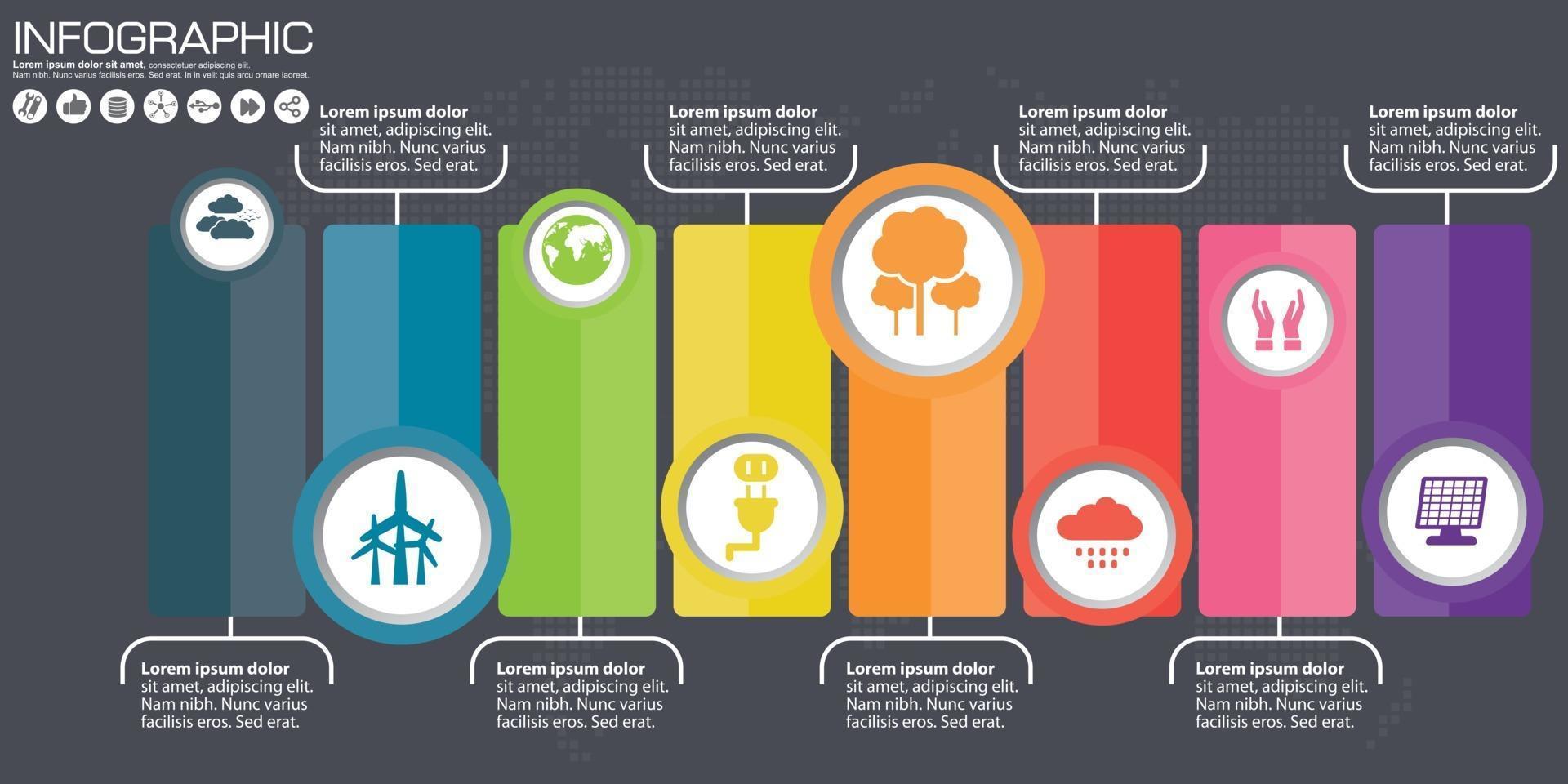 INFOGRAPHIC
Lorem ipsum dolor sit amet, consectetuer adipiscing elit.
Nam nibh. Nunc varius facilisis eros. Sed erat. In in velit quis arcu ornare laoreet.

Lorem ipsum dolor
sit amet, adipiscing elit.
Nam nibh. Nunc varius
facilisis eros. Sed erat.

Lorem ipsum dolor
sit amet, adipiscing elit.
Nam nibh. Nunc varius
facilisis eros. Sed erat.

Lorem ipsum dolor
sit amet, adipiscing elit.
Nam nibh. Nunc varius
facilisis eros. Sed erat.

Lorem ipsum dolor
sit amet, adipiscing elit.
Nam nibh. Nunc varius
facilisis eros. Sed erat.

Lorem ipsum dolor
sit amet, adipiscing elit.
Nam nibh. Nunc varius
facilisis eros. Sed erat.

Lorem ipsum dolor
sit amet, adipiscing elit.
Nam nibh. Nunc varius
facilisis eros. Sed erat.

Lorem ipsum dolor
sit amet, adipiscing elit.
Nam nibh. Nunc varius
facilisis eros. Sed erat.

Lorem ipsum dolor
sit amet, adipiscing elit.
Nam nibh. Nunc varius
facilisis eros. Sed erat.