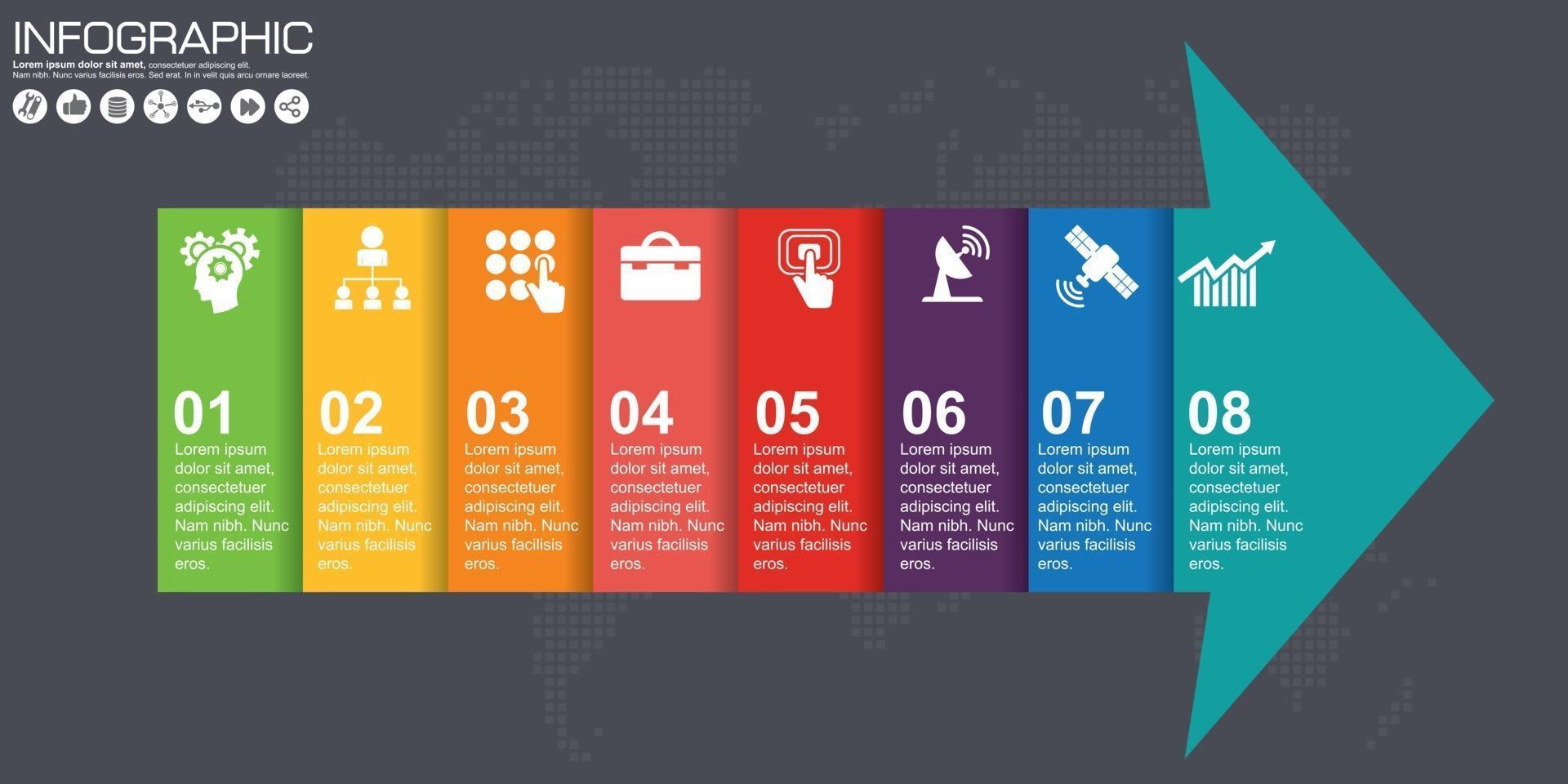 INFOGRAPHIC

Lorem ipsum dolor sit amet, consectetuer adipiscing elit. Nam nibh. Nunc varius facilisis eros. Sed erat. In in velit quis arcu ornare laoreet.

01
Lorem ipsum dolor sit amet, consectetuer adipiscing elit. Nam nibh. Nunc varius facilisis eros.

02
Lorem ipsum dolor sit amet, consectetuer adipiscing elit. Nam nibh. Nunc varius facilisis eros.

03
Lorem ipsum dolor sit amet, consectetuer adipiscing elit. Nam nibh. Nunc varius facilisis eros.

04
Lorem ipsum dolor sit amet, consectetuer adipiscing elit. Nam nibh. Nunc varius facilisis eros.

05
Lorem ipsum dolor sit amet, consectetuer adipiscing elit. Nam nibh. Nunc varius facilisis eros.

06
Lorem ipsum dolor sit amet, consectetuer adipiscing elit. Nam nibh. Nunc varius facilisis eros.

07
Lorem ipsum dolor sit amet, consectetuer adipiscing elit. Nam nibh. Nunc varius facilisis eros.

08
Lorem ipsum dolor sit amet, consectetuer adipiscing elit. Nam nibh. Nunc varius facilisis eros.