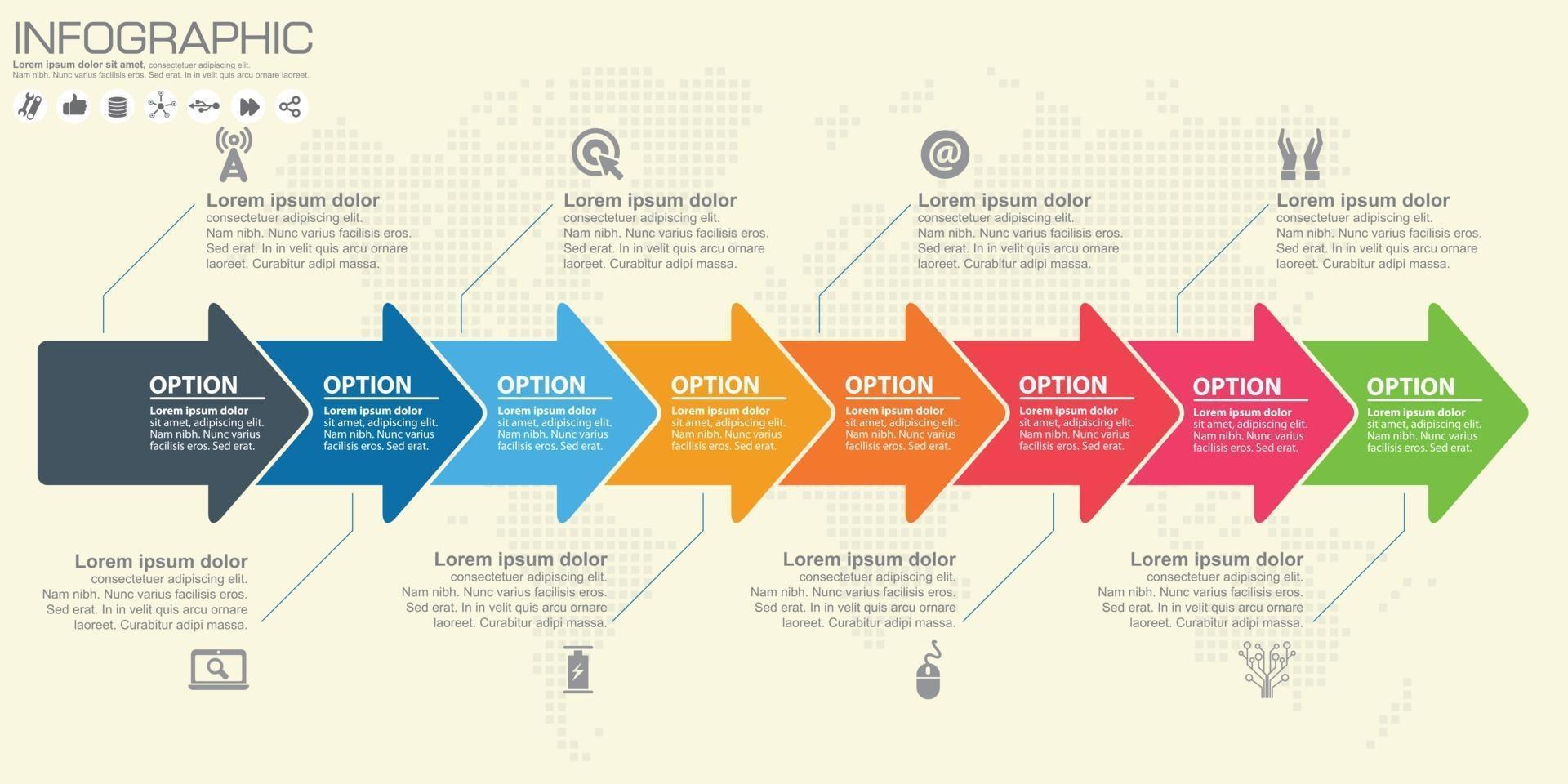 INFOGRAPHIC
Lorem ipsum dolor sit amet, consectetuer adipiscing elit.
Nam nibh. Nunc varius facilisis eros. Sed erat. In in velit quis arcu ornare laoreet.

Lorem ipsum dolor
consectetuer adipiscing elit.
Nam nibh. Nunc varius facilisis eros.
Sed erat. In in velit quis arcu ornare
laoreet. Curabitur adipi massa.

Lorem ipsum dolor
consectetuer adipiscing elit.
Nam nibh. Nunc varius facilisis eros.
Sed erat. In in velit quis arcu ornare
laoreet. Curabitur adipi massa.

Lorem ipsum dolor
consectetuer adipiscing elit.
Nam nibh. Nunc varius facilisis eros.
Sed erat. In in velit quis arcu ornare
laoreet. Curabitur adipi massa.

Lorem ipsum dolor
consectetuer adipiscing elit.
Nam nibh. Nunc varius facilisis eros.
Sed erat. In in velit quis arcu ornare
laoreet. Curabitur adipi massa.

OPTION
Lorem ipsum dolor
sit amet, adipiscing elit.
Nam nibh. Nunc varius
facilisis eros. Sed erat.

OPTION
Lorem ipsum dolor
sit amet, adipiscing elit.
Nam nibh. Nunc varius
facilisis eros. Sed erat.

OPTION
Lorem ipsum dolor
sit amet, adipiscing elit.
Nam nibh. Nunc varius
facilisis eros. Sed erat.

OPTION
Lorem ipsum dolor
sit amet, adipiscing elit.
Nam nibh. Nunc varius
facilisis eros. Sed erat.

OPTION
Lorem ipsum dolor
sit amet, adipiscing elit.
Nam nibh. Nunc varius
facilisis eros. Sed erat.

OPTION
Lorem ipsum dolor
sit amet, adipiscing elit.
Nam nibh. Nunc varius
facilisis eros. Sed erat.

OPTION
Lorem ipsum dolor
sit amet, adipiscing elit.
Nam nibh. Nunc varius
facilisis eros. Sed erat.

OPTION
Lorem ipsum dolor
sit amet, adipiscing elit.
Nam nibh. Nunc varius
facilisis eros. Sed erat.

Lorem ipsum dolor
consectetuer adipiscing elit.
Nam nibh. Nunc varius facilisis eros.
Sed erat. In in velit quis arcu ornare
laoreet. Curabitur adipi massa.

Lorem ipsum dolor
consectetuer adipiscing elit.
Nam nibh. Nunc varius facilisis eros.
Sed erat. In in velit quis arcu ornare
laoreet. Curabitur adipi massa.

Lorem ipsum dolor
consectetuer adipiscing elit.
Nam nibh. Nunc varius facilisis eros.
Sed erat. In in velit quis arcu ornare
laoreet. Curabitur adipi massa.

Lorem ipsum dolor
consectetuer adipiscing elit.
Nam nibh. Nunc varius facilisis eros.
Sed erat. In in velit quis arcu ornare
laoreet. Curabitur adipi massa.