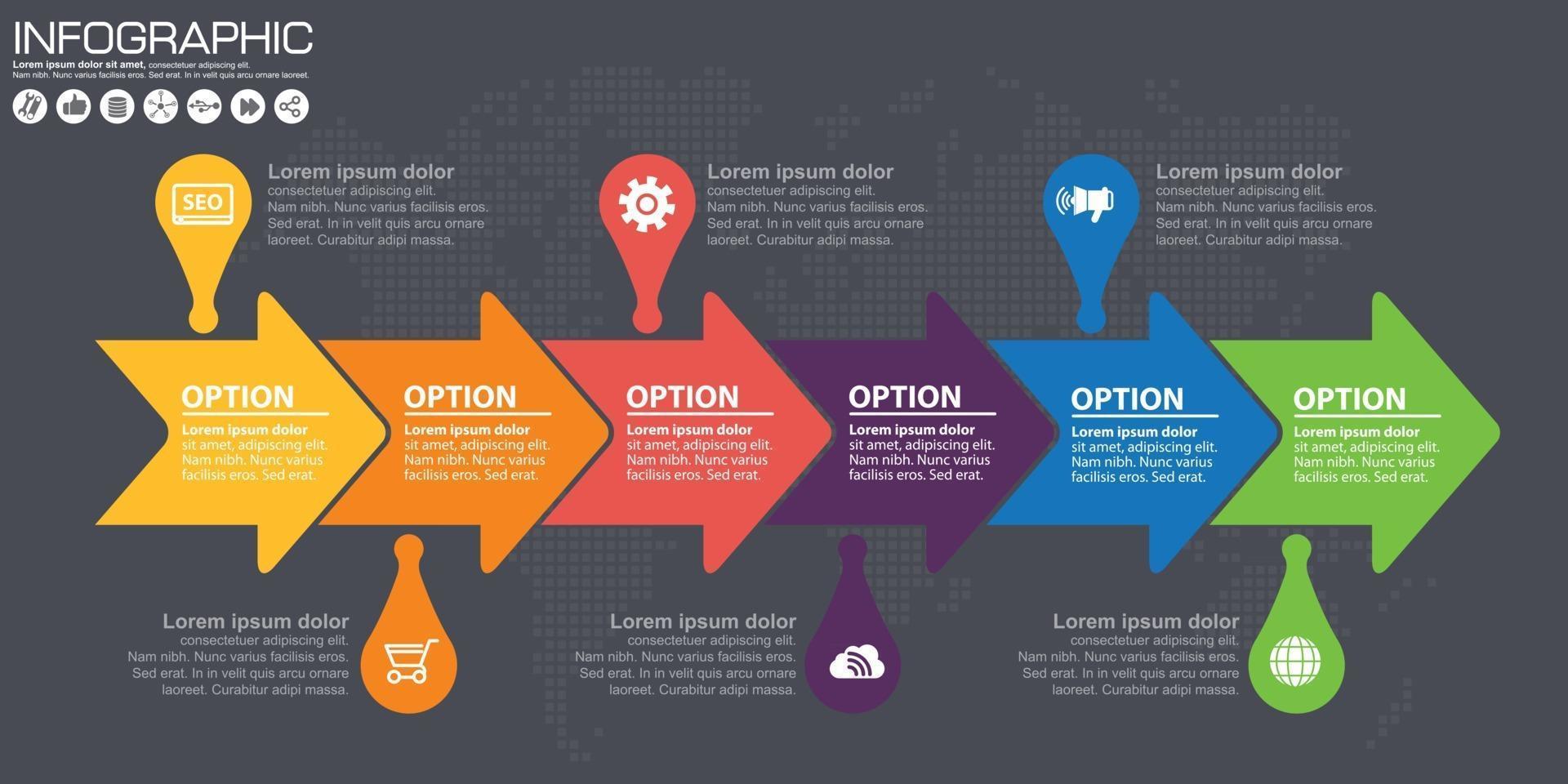 INFOGRAPHIC

Lorem ipsum dolor sit amet, consectetuer adipiscing elit. Nam nibh. Nunc varius facilisis eros. Sed erat. In in velit quis arcu ornare laoreet.

SEO

Lorem ipsum dolor
consectetuer adipiscing elit. Nam nibh. Nunc varius facilisis eros. Sed erat. In in velit quis arcu ornare laoreet. Curabitur adipi massa.

Lorem ipsum dolor
consectetuer adipiscing elit. Nam nibh. Nunc varius facilisis eros. Sed erat. In in velit quis arcu ornare laoreet. Curabitur adipi massa.

Lorem ipsum dolor
consectetuer adipiscing elit. Nam nibh. Nunc varius facilisis eros. Sed erat. In in velit quis arcu ornare laoreet. Curabitur adipi massa.

OPTION
Lorem ipsum dolor
sit amet, adipiscing elit. Nam nibh. Nunc varius facilisis eros. Sed erat.

OPTION
Lorem ipsum dolor
sit amet, adipiscing elit. Nam nibh. Nunc varius facilisis eros. Sed erat.

OPTION
Lorem ipsum dolor
sit amet, adipiscing elit. Nam nibh. Nunc varius facilisis eros. Sed erat.

OPTION
Lorem ipsum dolor
sit amet, adipiscing elit. Nam nibh. Nunc varius facilisis eros. Sed erat.

OPTION
Lorem ipsum dolor
sit amet, adipiscing elit. Nam nibh. Nunc varius facilisis eros. Sed erat.

OPTION
Lorem ipsum dolor
sit amet, adipiscing elit. Nam nibh. Nunc varius facilisis eros. Sed erat.

Lorem ipsum dolor
consectetuer adipiscing elit. Nam nibh. Nunc varius facilisis eros. Sed erat. In in velit quis arcu ornare laoreet. Curabitur adipi massa.

Lorem ipsum dolor
consectetuer adipiscing elit. Nam nibh. Nunc varius facilisis eros. Sed erat. In in velit quis arcu ornare laoreet. Curabitur adipi massa.

Lorem ipsum dolor
consectetuer adipiscing elit. Nam nibh. Nunc varius facilisis eros. Sed erat. In in velit quis arcu ornare laoreet. Curabitur adipi massa.