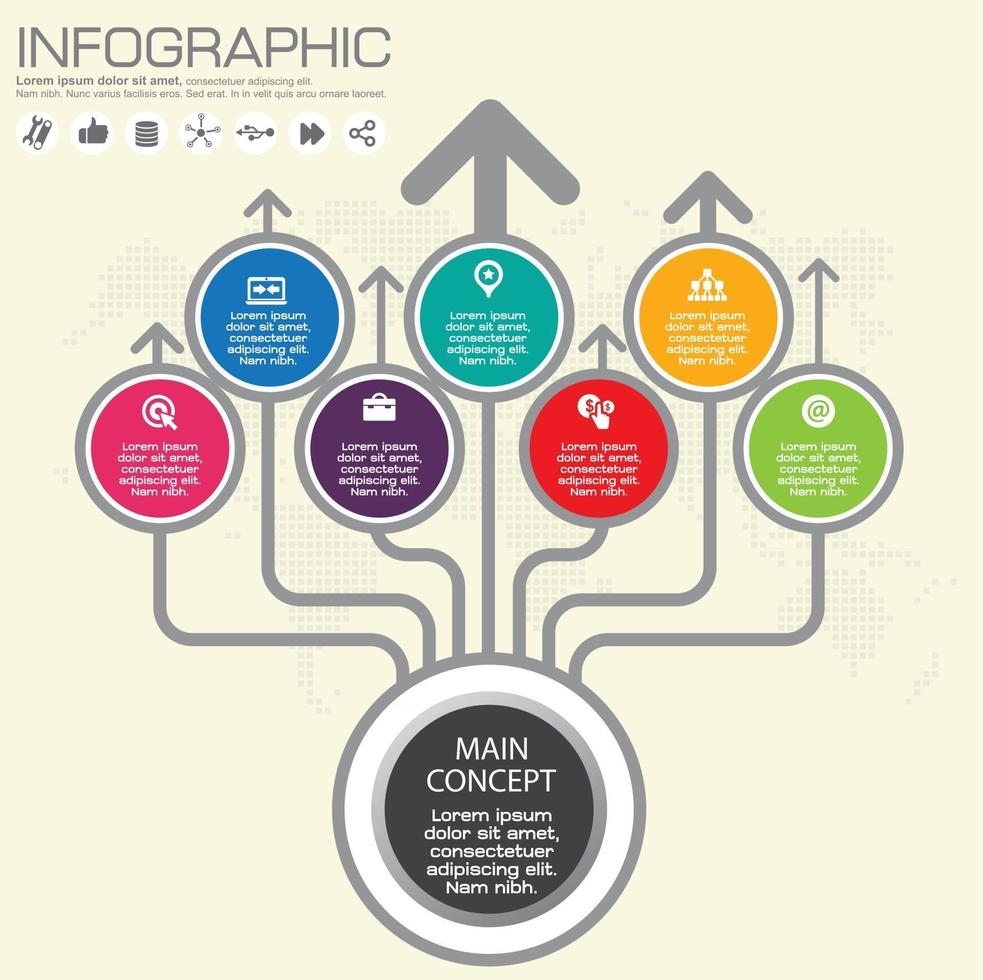 INFOGRAPHIC
Lorem ipsum dolor sit amet, consectetuer adipiscing elit.
Nam nibh. Nunc varius facilisis eros. Sed erat. In in velit quis arcu ornare laoreet.

Lorem ipsum dolor sit amet, consectetuer adipiscing elit. Nam nibh.

Lorem ipsum dolor sit amet, consectetuer adipiscing elit. Nam nibh.

Lorem ipsum dolor sit amet, consectetuer adipiscing elit. Nam nibh.

Lorem ipsum dolor sit amet, consectetuer adipiscing elit. Nam nibh.

Lorem ipsum dolor sit amet, consectetuer adipiscing elit. Nam nibh.

Lorem ipsum dolor sit amet, consectetuer adipiscing elit. Nam nibh.

Lorem ipsum dolor sit amet, consectetuer adipiscing elit. Nam nibh.

MAIN CONCEPT
Lorem ipsum dolor sit amet, consectetuer adipiscing elit. Nam nibh.