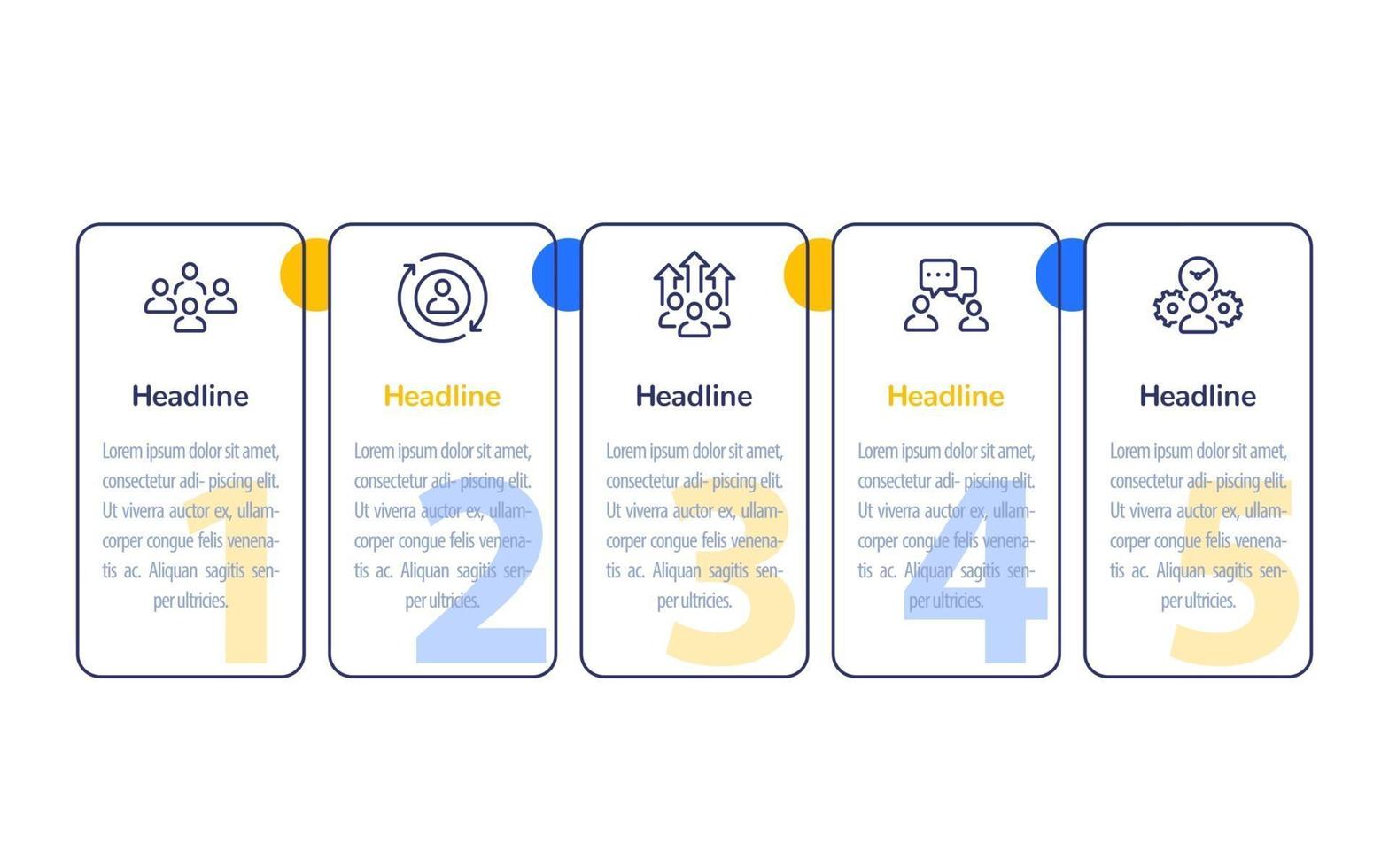 Headline

Lorem ipsum dolor sit amet, consectetur adi- piscing elit. Ut viverra auctor ex, ullamcorper congue felis venenatis ac. Aliquan sagitis senper ultricies.

1

Headline

Lorem ipsum dolor sit amet, consectetur adi- piscing elit. Ut viverra auctor ex, ullamcorper congue felis venenatis ac. Aliquan sagitis senper ultricies.

2

Headline

Lorem ipsum dolor sit amet, consectetur adi- piscing elit. Ut viverra auctor ex, ullamcorper congue felis venenatis ac. Aliquan sagitis senper ultricies.

3

Headline

Lorem ipsum dolor sit amet, consectetur adi- piscing elit. Ut viverra auctor ex, ullamcorper congue felis venenatis ac. Aliquan sagitis senper ultricies.

4

Headline

Lorem ipsum dolor sit amet, consectetur adi- piscing elit. Ut viverra auctor ex, ullamcorper congue felis venenatis ac. Aliquan sagitis senper ultricies.

5