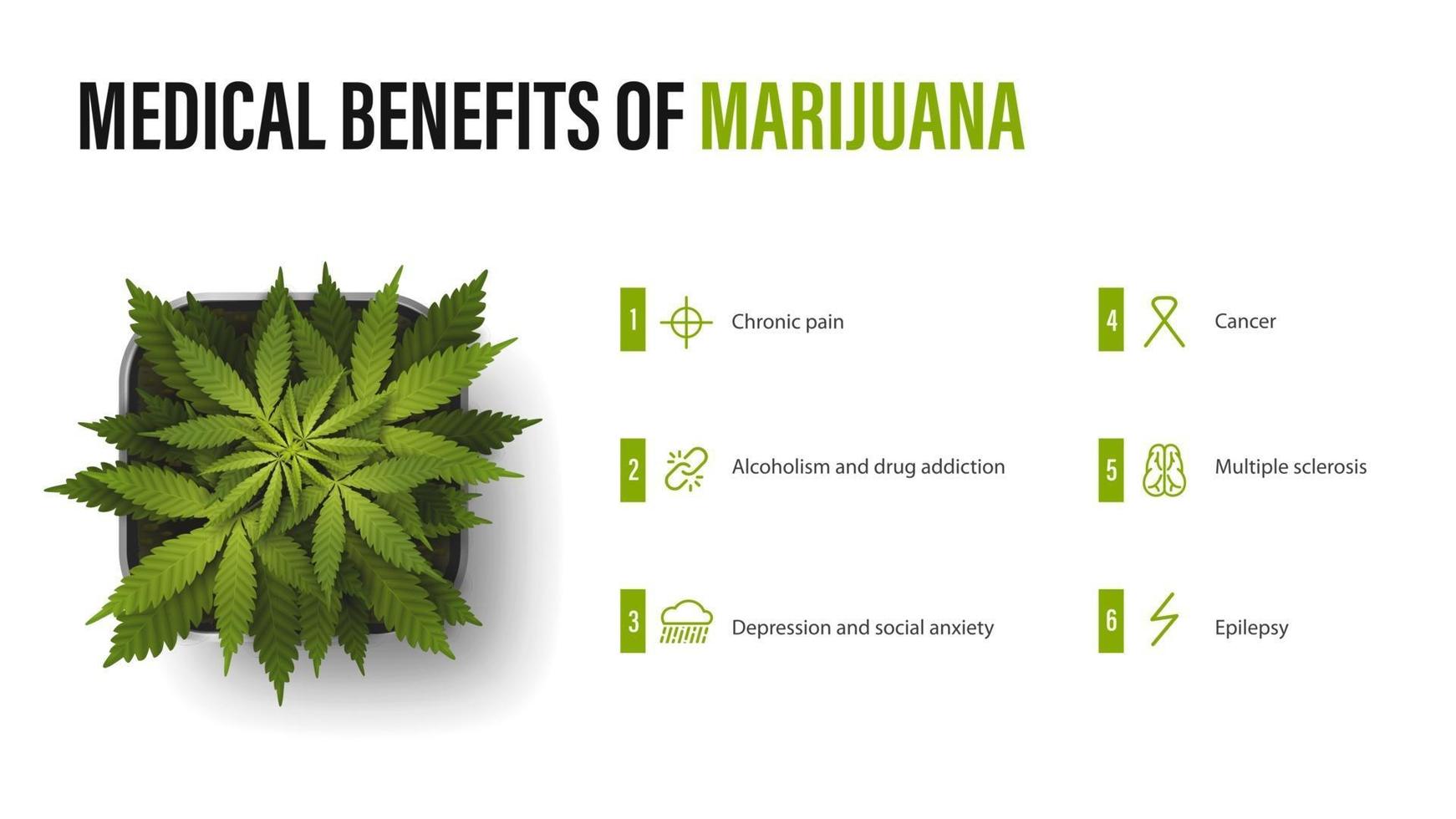 MEDICAL BENEFITS OF MARIJUANA

1 Chronic pain

2 Alcoholism and drug addiction

3 Depression and social anxiety

4 Cancer

5 Multiple sclerosis

6 Epilepsy