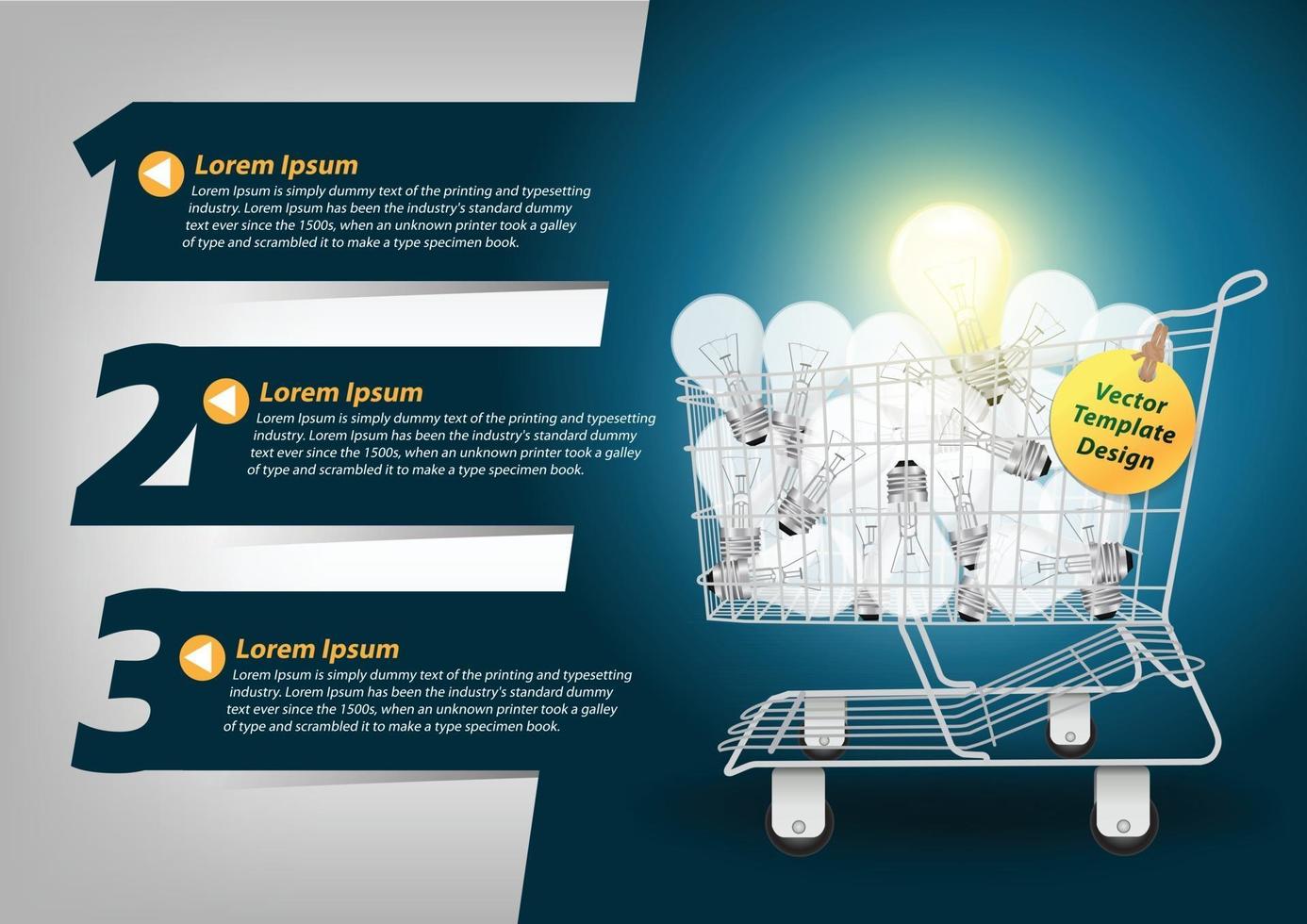 1

Lorem Ipsum

Lorem Ipsum is simply dummy text of the printing and typesetting industry. Lorem Ipsum has been the industry's standard dummy text ever since the 1500s, when an unknown printer took a galley of type and scrambled it to make a type specimen book.

2

Lorem Ipsum

Lorem Ipsum is simply dummy text of the printing and typesetting industry. Lorem Ipsum has been the industry's standard dummy text ever since the 1500s, when an unknown printer took a galley of type and scrambled it to make a type specimen book.

3

Lorem Ipsum

Lorem Ipsum is simply dummy text of the printing and typesetting industry. Lorem Ipsum has been the industry's standard dummy text ever since the 1500s, when an unknown printer took a galley of type and scrambled it to make a type specimen book.

Vector Template Design