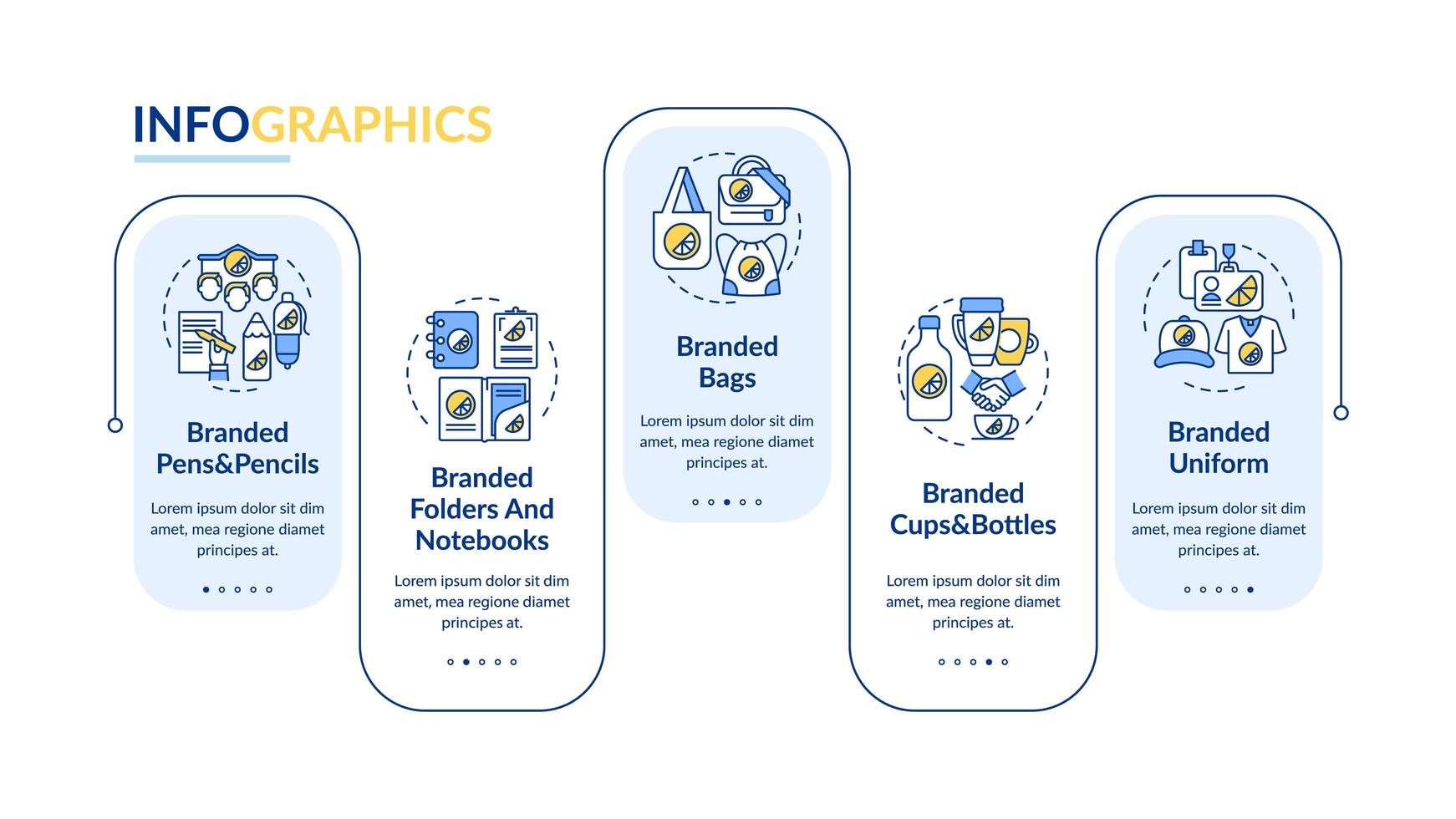 INFOGRAPHICS

Branded Pens&Pencils

Lorem ipsum dolor sit dim amet, mea regione diamet principes at.

Branded Folders And Notebooks

Lorem ipsum dolor sit dim amet, mea regione diamet principes at.

Branded Bags

Lorem ipsum dolor sit dim amet, mea regione diamet principes at.

Branded Cups&Bottles

Lorem ipsum dolor sit dim amet, mea regione diamet principes at.

Branded Uniform

Lorem ipsum dolor sit dim amet, mea regione diamet principes at.