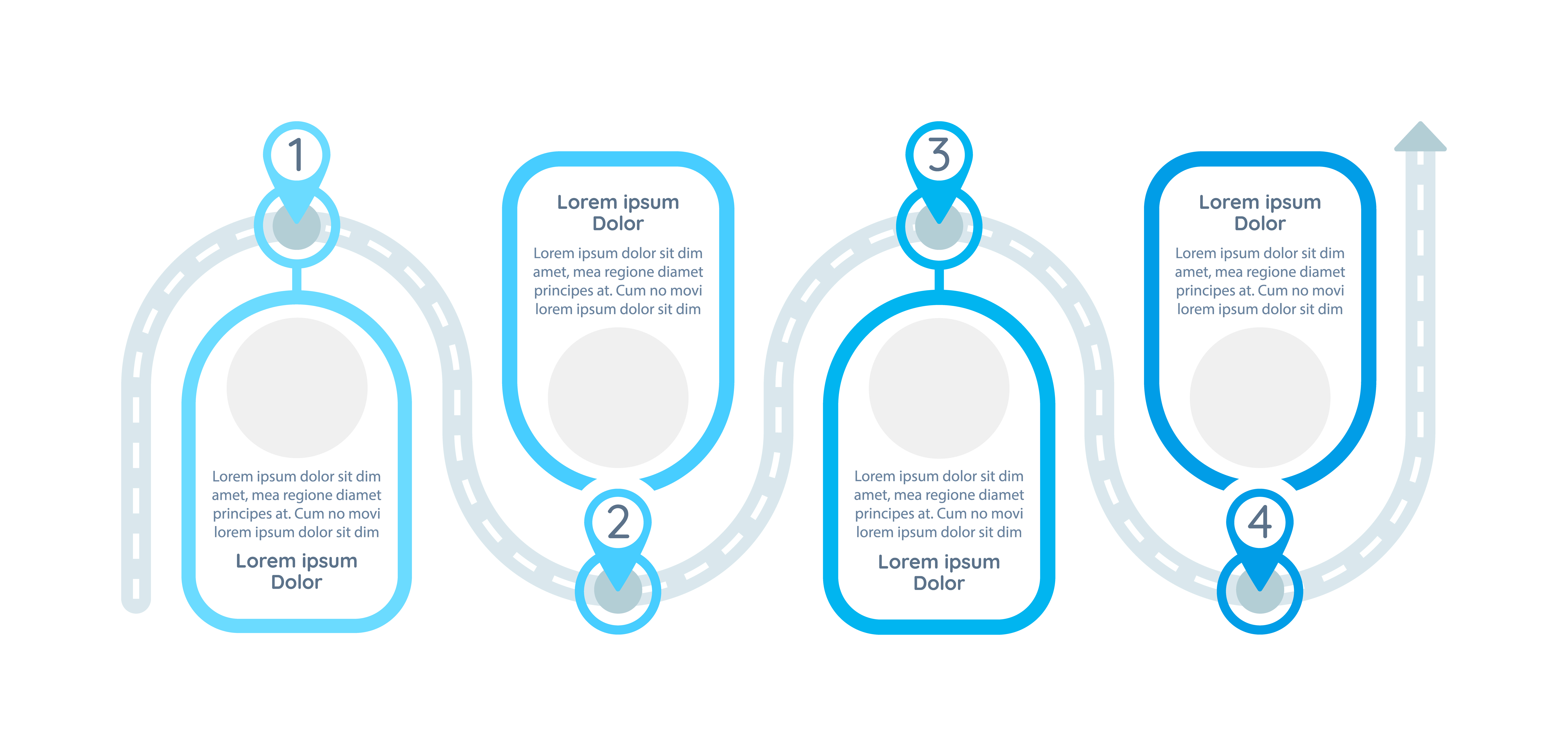 1

Lorem ipsum dolor sit dim amet, mea regione diamet principes at. Cum no movi lorem ipsum dolor sit dim

Lorem ipsum Dolor

Lorem ipsum Dolor

Lorem ipsum dolor sit dim amet, mea regione diamet principes at. Cum no movi lorem ipsum dolor sit dim

2

3

Lorem ipsum dolor sit dim amet, mea regione diamet principes at. Cum no movi lorem ipsum dolor sit dim

Lorem ipsum Dolor

Lorem ipsum Dolor

Lorem ipsum dolor sit dim amet, mea regione diamet principes at. Cum no movi lorem ipsum dolor sit dim

4