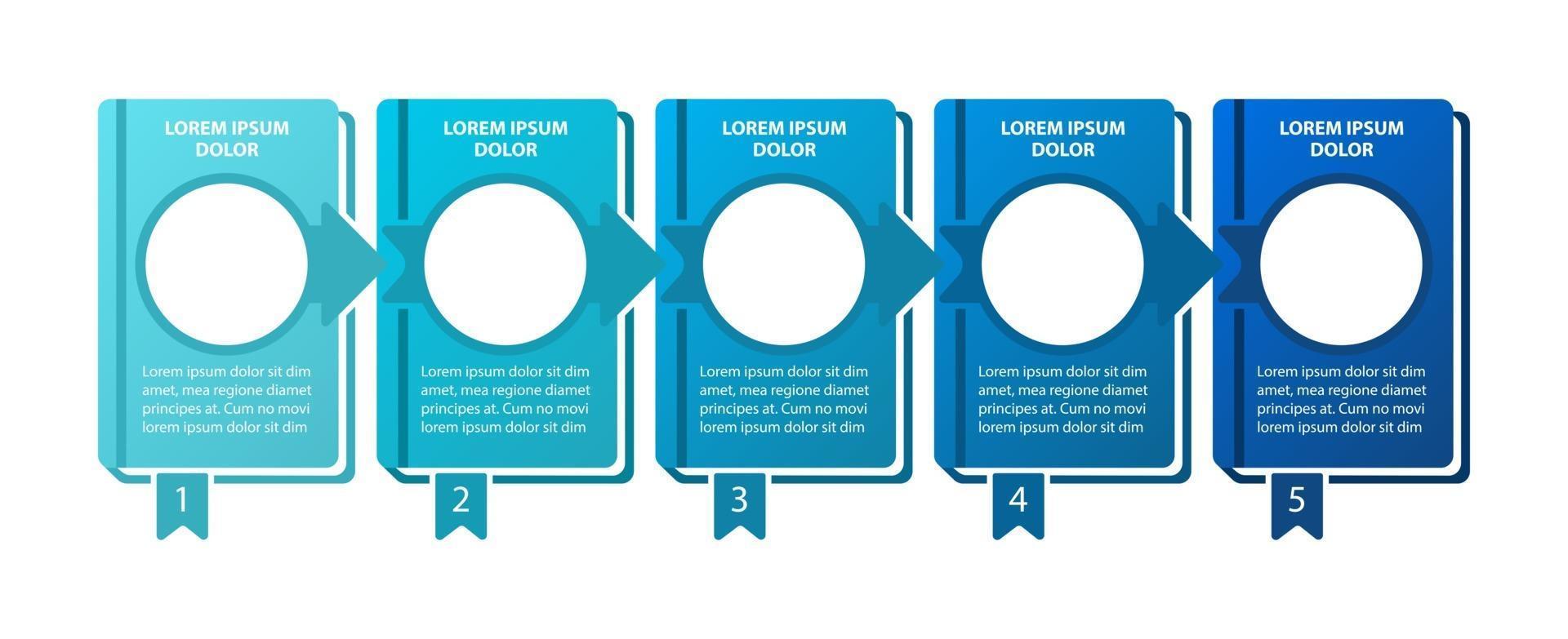 LOREM IPSUM DOLOR

Lorem ipsum dolor sit dim amet, mea regione diamet principes at. Cum no movi lorem ipsum dolor sit dim

1

LOREM IPSUM DOLOR

Lorem ipsum dolor sit dim amet, mea regione diamet principes at. Cum no movi lorem ipsum dolor sit dim

2

LOREM IPSUM DOLOR

Lorem ipsum dolor sit dim amet, mea regione diamet principes at. Cum no movi lorem ipsum dolor sit dim

3

LOREM IPSUM DOLOR

Lorem ipsum dolor sit dim amet, mea regione diamet principes at. Cum no movi lorem ipsum dolor sit dim

4

LOREM IPSUM DOLOR

Lorem ipsum dolor sit dim amet, mea regione diamet principes at. Cum no movi lorem ipsum dolor sit dim

5