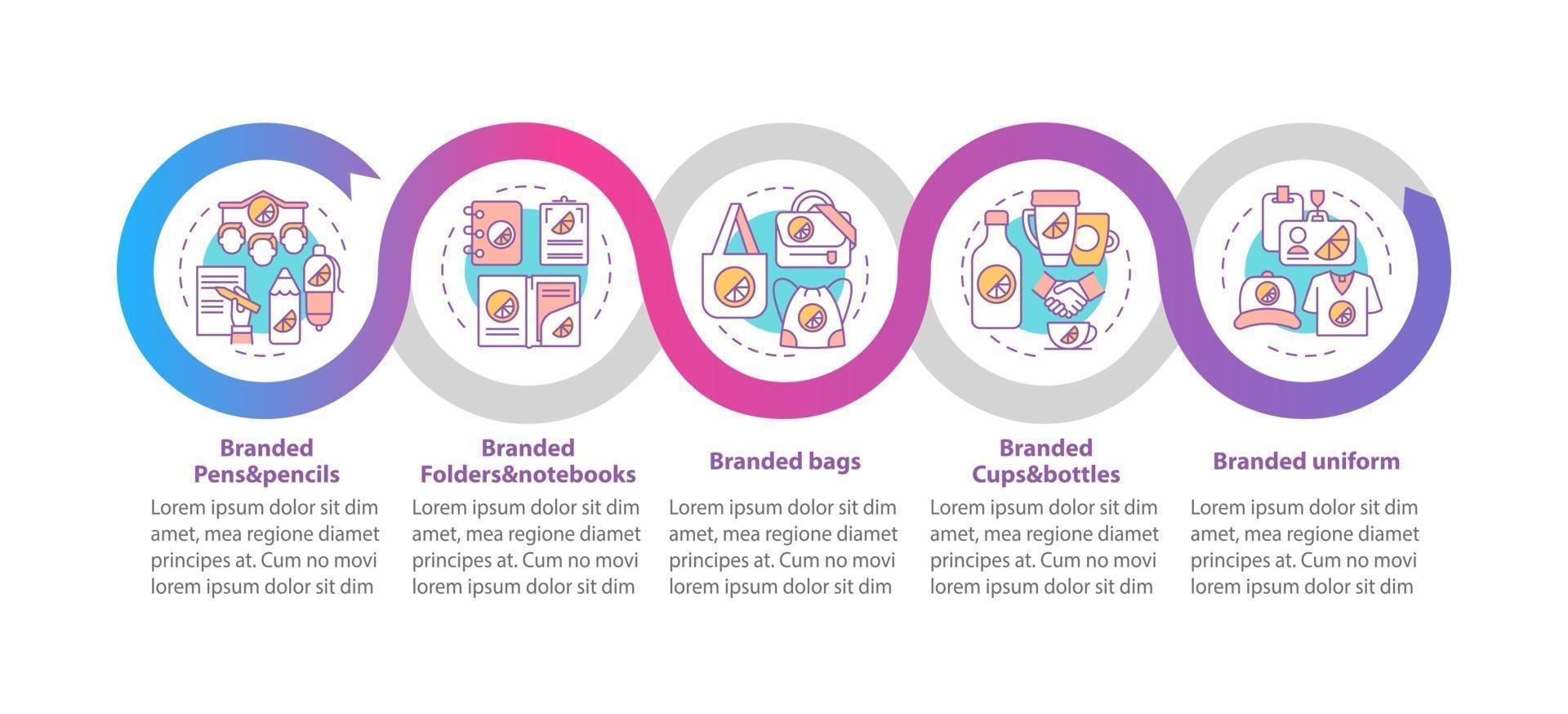 Branded Pens&pencils

Lorem ipsum dolor sit dim amet, mea regione diamet principes at. Cum no movi lorem ipsum dolor sit dim

Branded Folders&notebooks

Lorem ipsum dolor sit dim amet, mea regione diamet principes at. Cum no movi lorem ipsum dolor sit dim

Branded bags

Lorem ipsum dolor sit dim amet, mea regione diamet principes at. Cum no movi lorem ipsum dolor sit dim

Branded Cups&bottles

Lorem ipsum dolor sit dim amet, mea regione diamet principes at. Cum no movi lorem ipsum dolor sit dim

Branded uniform

Lorem ipsum dolor sit dim amet, mea regione diamet principes at. Cum no movi lorem ipsum dolor sit dim