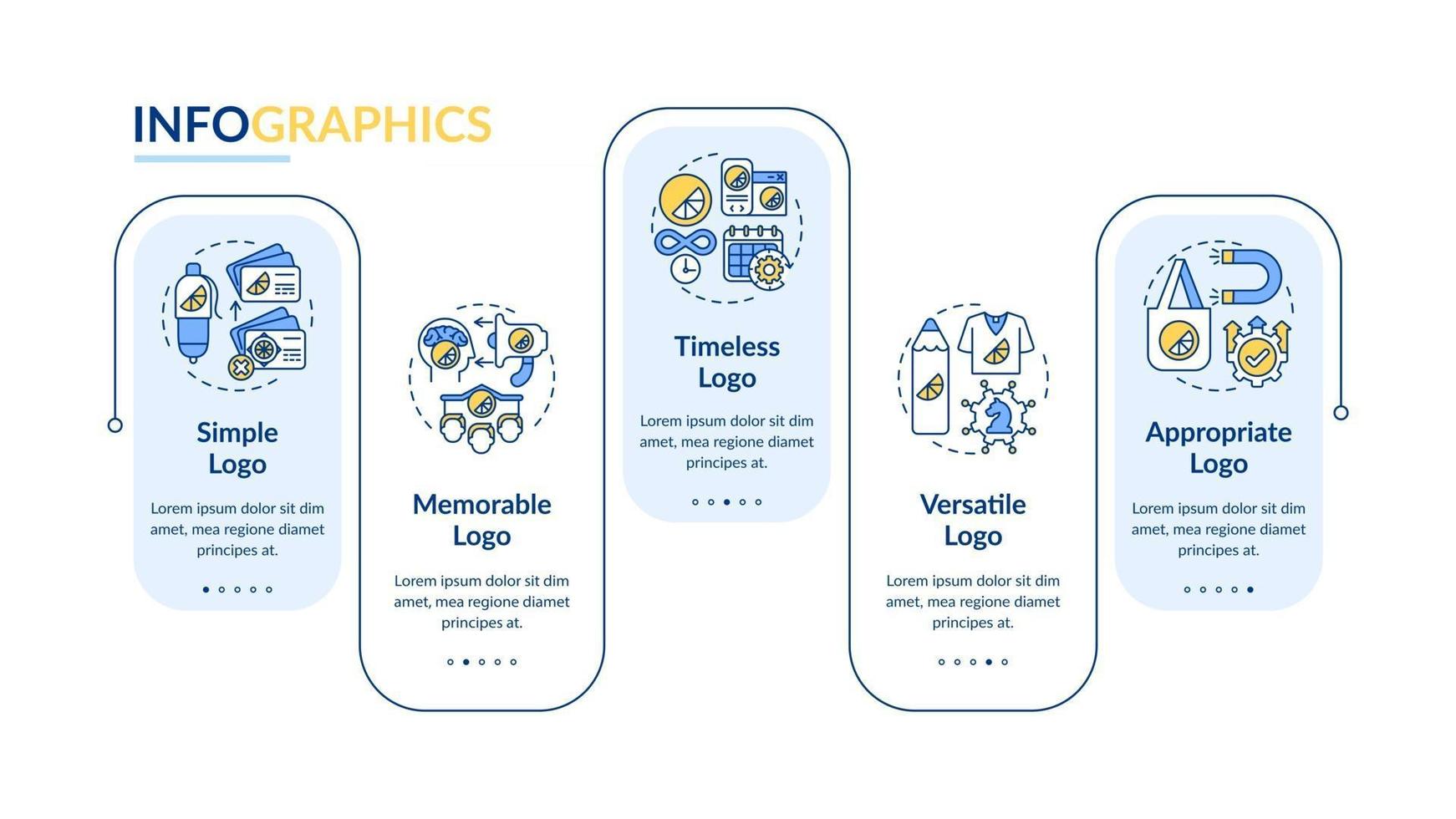 INFOGRAPHICS

Simple Logo

Lorem ipsum dolor sit dim amet, mea regione diamet principes at.

Memorable Logo

Lorem ipsum dolor sit dim amet, mea regione diamet principes at.

Timeless Logo

Lorem ipsum dolor sit dim amet, mea regione diamet principes at.

Versatile Logo

Lorem ipsum dolor sit dim amet, mea regione diamet principes at.

Appropriate Logo

Lorem ipsum dolor sit dim amet, mea regione diamet principes at.