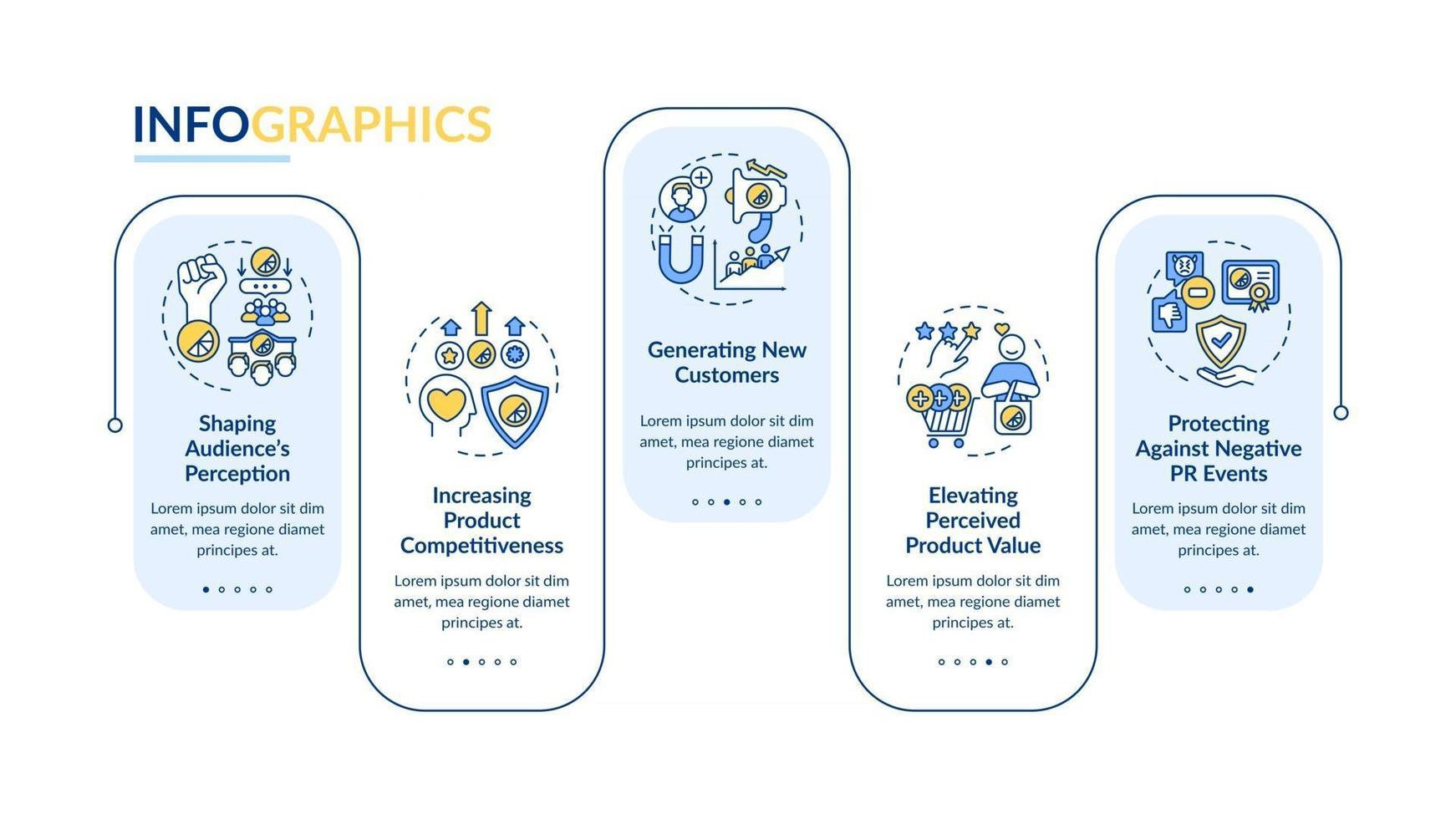 INFOGRAPHICS

Shaping Audience's Perception

Lorem ipsum dolor sit dim amet, mea regione diamet principes at.

Increasing Product Competitiveness

Lorem ipsum dolor sit dim amet, mea regione diamet principes at.

Generating New Customers

Lorem ipsum dolor sit dim amet, mea regione diamet principes at.

Elevating Perceived Product Value

Lorem ipsum dolor sit dim amet, mea regione diamet principes at.

Protecting Against Negative PR Events

Lorem ipsum dolor sit dim amet, mea regione diamet principes at.