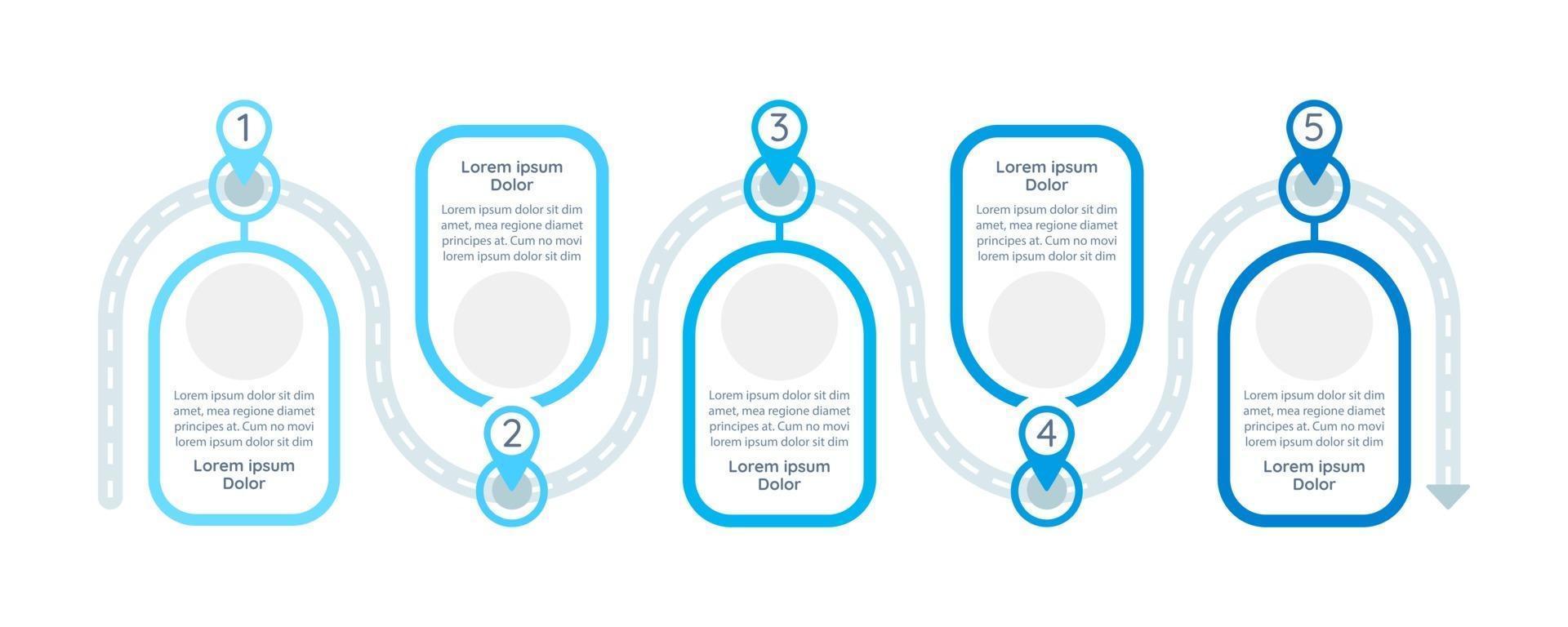 1

Lorem ipsum dolor sit dim amet, mea regione diamet principes at. Cum no movi lorem ipsum dolor sit dim

Lorem ipsum Dolor

Lorem ipsum Dolor

Lorem ipsum dolor sit dim amet, mea regione diamet principes at. Cum no movi lorem ipsum dolor sit dim

2

3

Lorem ipsum dolor sit dim amet, mea regione diamet principes at. Cum no movi lorem ipsum dolor sit dim

Lorem ipsum Dolor

Lorem ipsum Dolor

Lorem ipsum dolor sit dim amet, mea regione diamet principes at. Cum no movi lorem ipsum dolor sit dim

4

5

Lorem ipsum dolor sit dim amet, mea regione diamet principes at. Cum no movi lorem ipsum dolor sit dim

Lorem ipsum Dolor