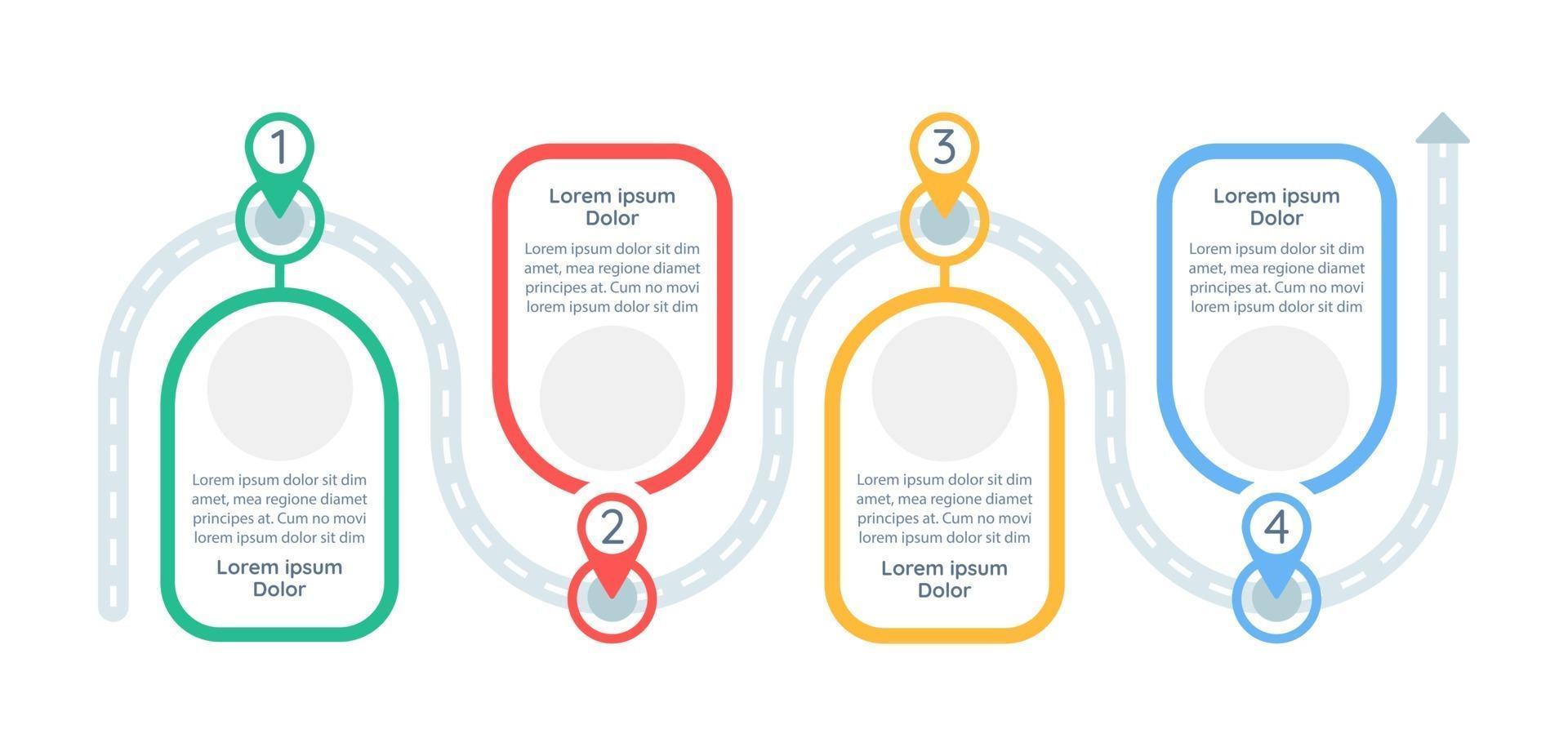 1

Lorem ipsum dolor sit dim amet, mea regione diamet principes at. Cum no movi lorem ipsum dolor sit dim

Lorem ipsum Dolor

Lorem ipsum Dolor

Lorem ipsum dolor sit dim amet, mea regione diamet principes at. Cum no movi lorem ipsum dolor sit dim

2

3

Lorem ipsum dolor sit dim amet, mea regione diamet principes at. Cum no movi lorem ipsum dolor sit dim

Lorem ipsum Dolor

Lorem ipsum Dolor

Lorem ipsum dolor sit dim amet, mea regione diamet principes at. Cum no movi lorem ipsum dolor sit dim

4