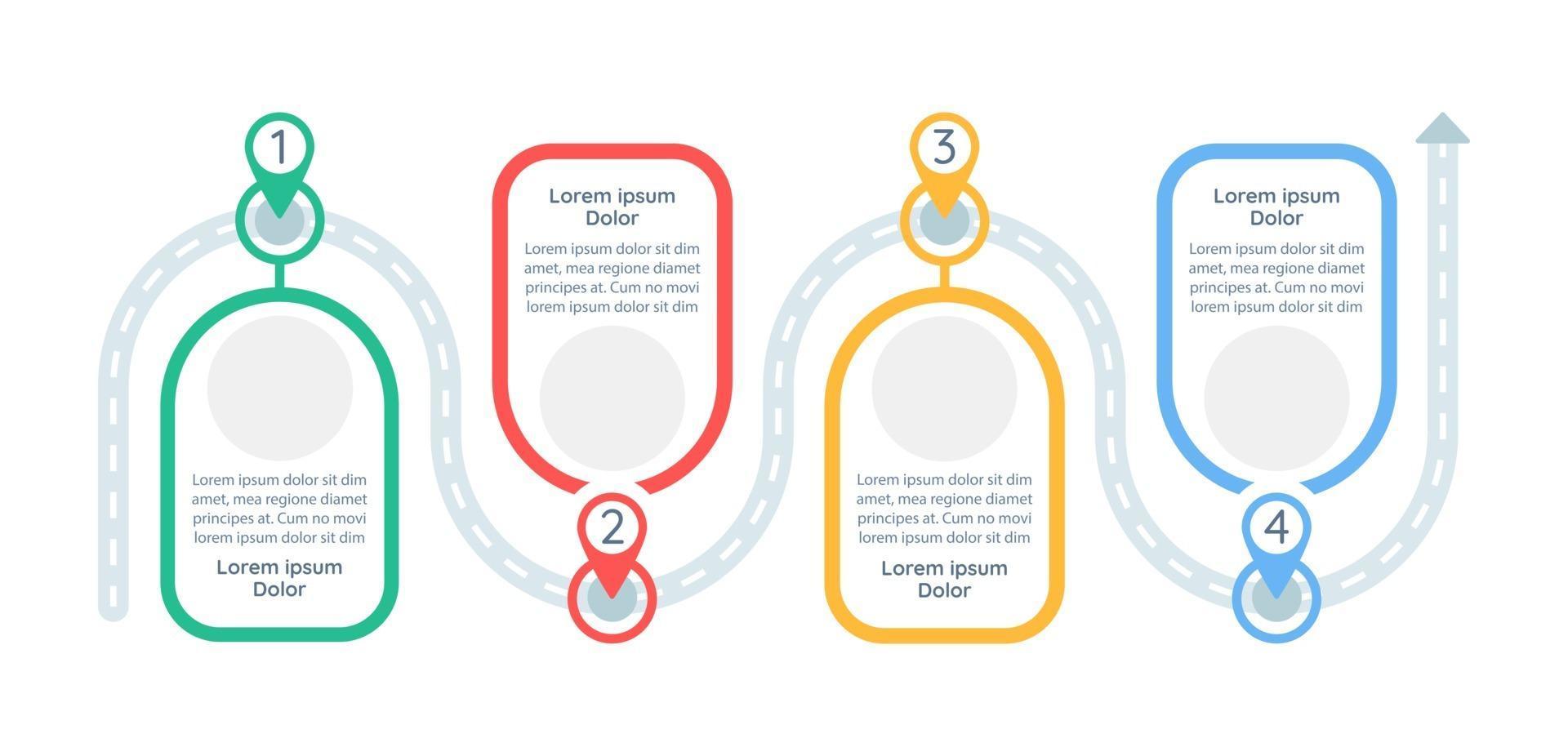 1

Lorem ipsum dolor sit dim amet, mea regione diamet principes at. Cum no movi lorem ipsum dolor sit dim

Lorem ipsum Dolor

Lorem ipsum Dolor

Lorem ipsum dolor sit dim amet, mea regione diamet principes at. Cum no movi lorem ipsum dolor sit dim

2

3

Lorem ipsum dolor sit dim amet, mea regione diamet principes at. Cum no movi lorem ipsum dolor sit dim

Lorem ipsum Dolor

Lorem ipsum Dolor

Lorem ipsum dolor sit dim amet, mea regione diamet principes at. Cum no movi lorem ipsum dolor sit dim

4